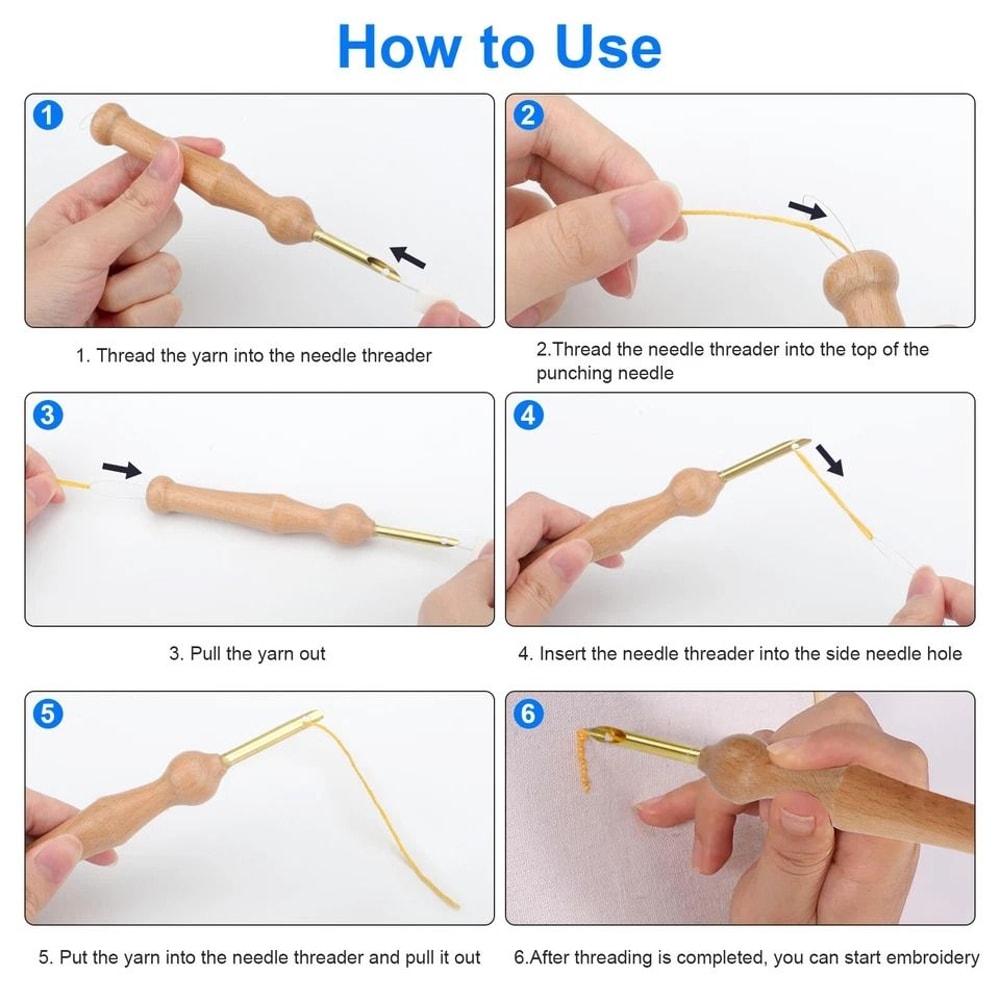 How to Use

1

1. Thread the yarn into the needle threader

2

2.Thread the needle threader into the top of the punching needle

3

3. Pull the yarn out

4

4. Insert the needle threader into the side needle hole

5

5. Put the yarn into the needle threader and pull it out

6

6.After threading is completed, you can start embroidery