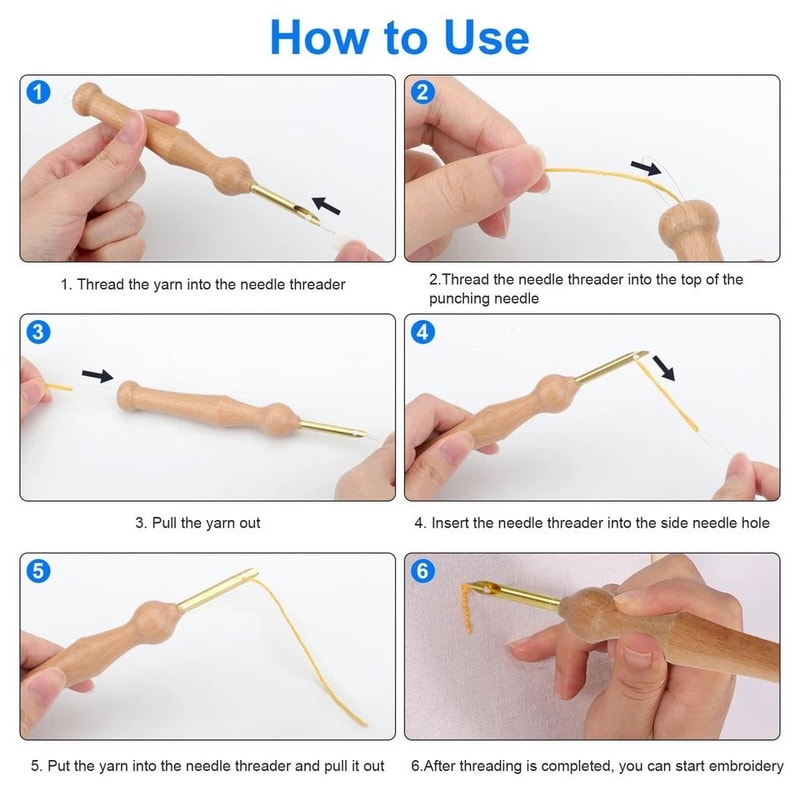 How to Use

1

1. Thread the yarn into the needle threader

2

2.Thread the needle threader into the top of the punching needle

3

3. Pull the yarn out

4

4. Insert the needle threader into the side needle hole

5

5. Put the yarn into the needle threader and pull it out

6

6.After threading is completed, you can start embroidery