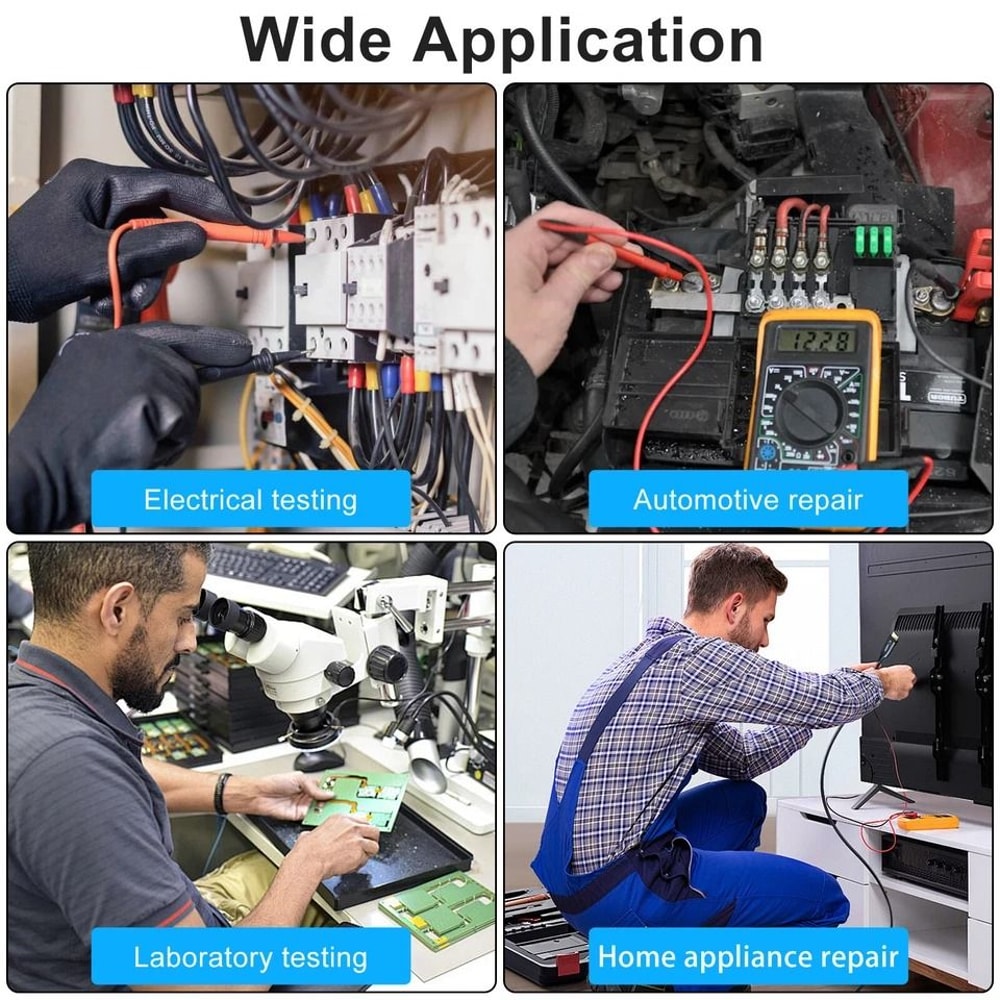 Wide Application

Electrical testing

12.28

Automotive repair

Laboratory testing

Home appliance repair