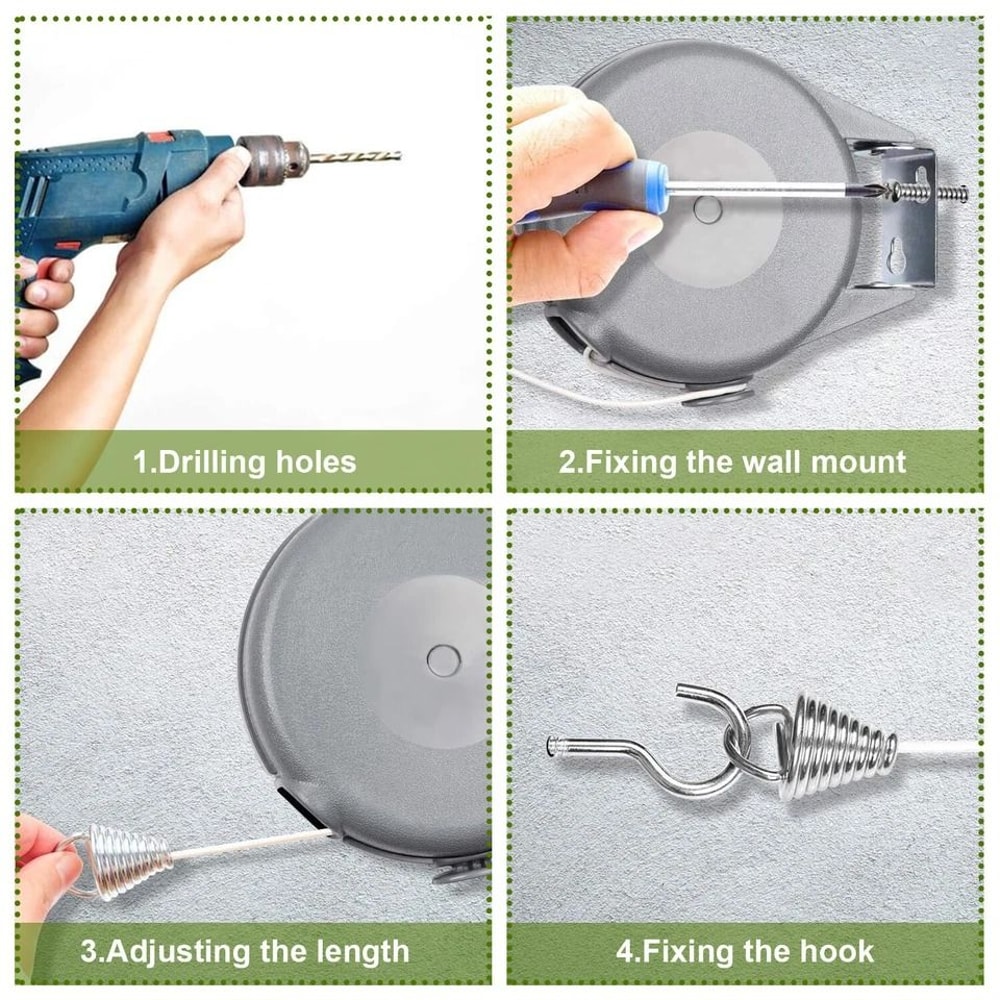 1.Drilling holes

2.Fixing the wall mount

3.Adjusting the length

4.Fixing the hook