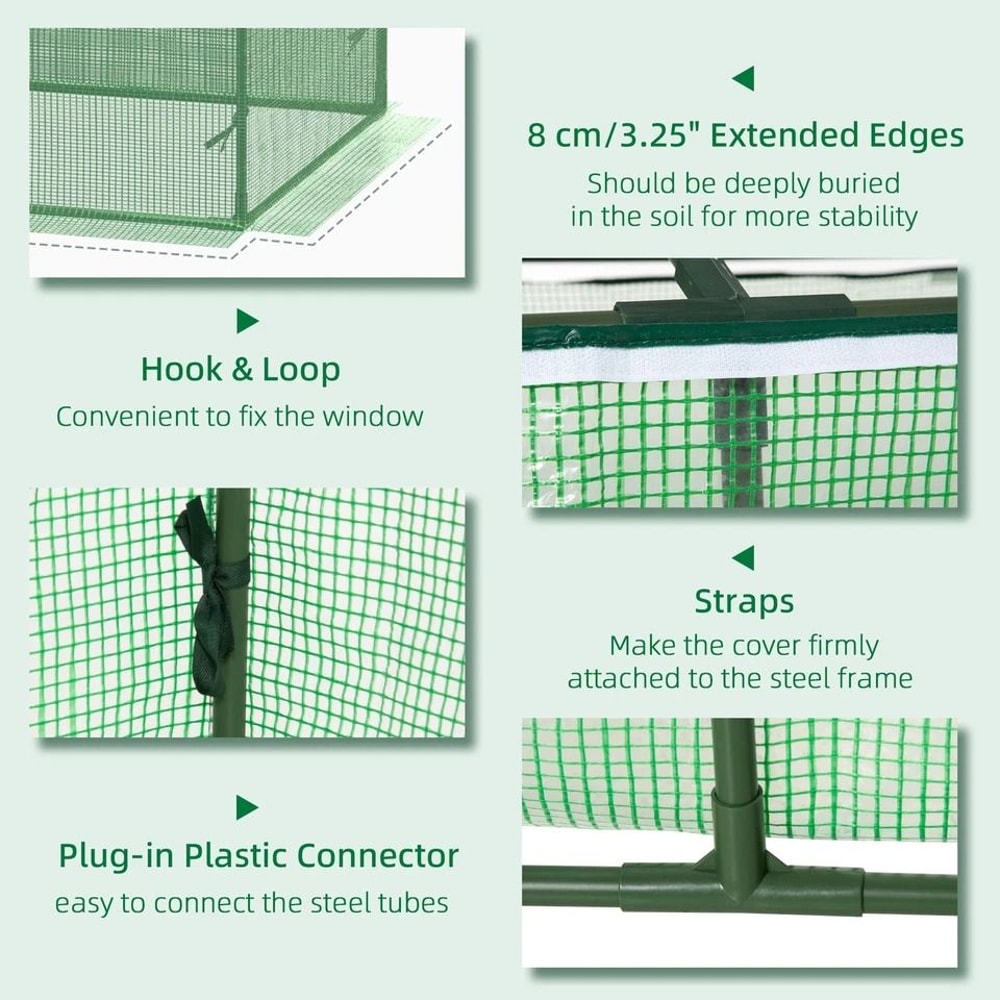 8 cm/3.25" Extended Edges
Should be deeply buried in the soil for more stability

Hook & Loop
Convenient to fix the window

Straps
Make the cover firmly attached to the steel frame

Plug-in Plastic Connector
easy to connect the steel tubes