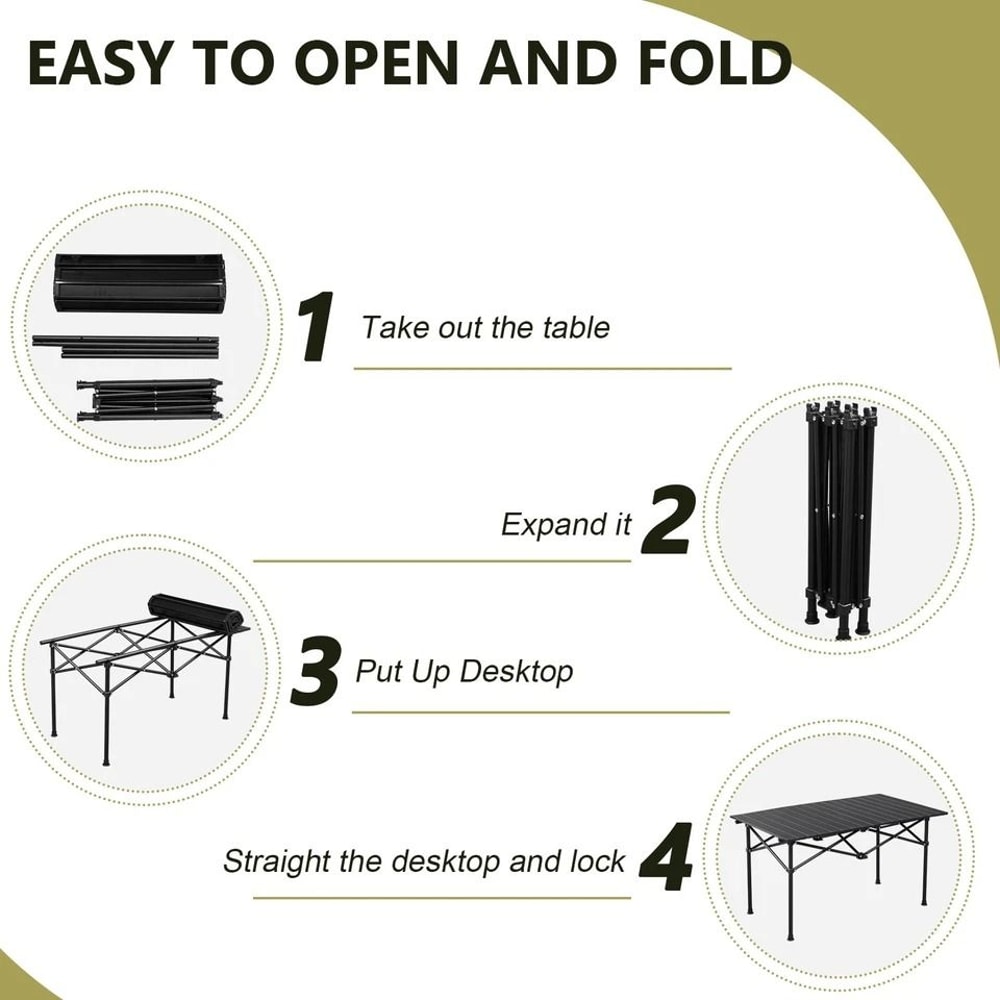 EASY TO OPEN AND FOLD

1 Take out the table

Expand it 2

3 Put Up Desktop

Straight the desktop and lock 4