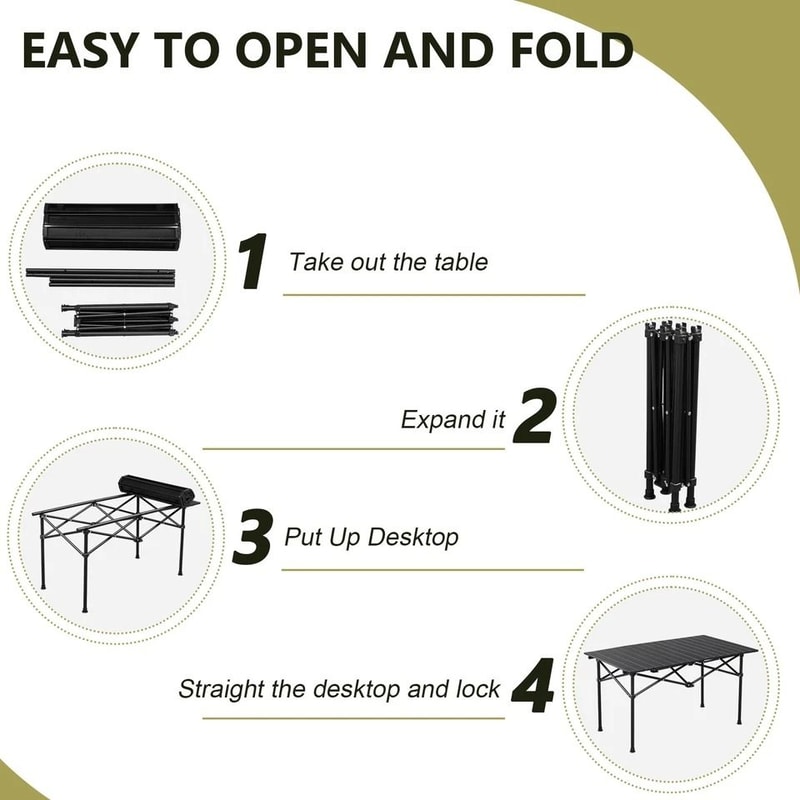 EASY TO OPEN AND FOLD

1 Take out the table

Expand it 2

3 Put Up Desktop

Straight the desktop and lock 4