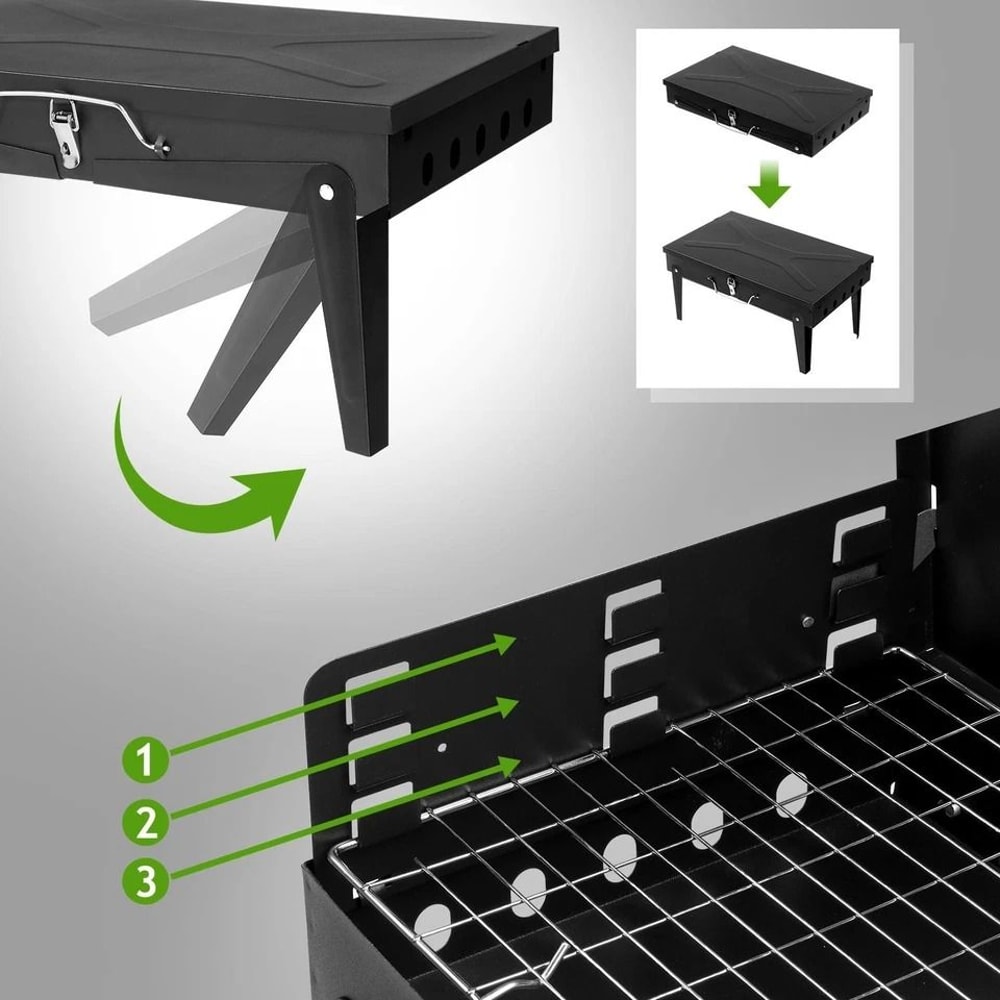 1
2
3