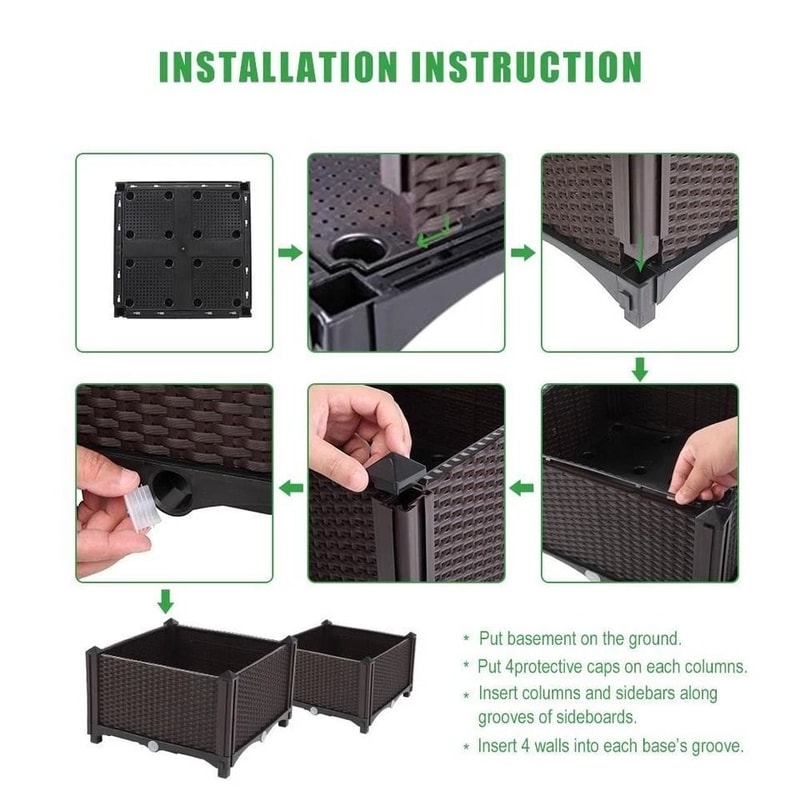 INSTALLATION INSTRUCTION

* Put basement on the ground.
* Put 4protective caps on each columns.
* Insert columns and sidebars along grooves of sideboards.
* Insert 4 walls into each base's groove.