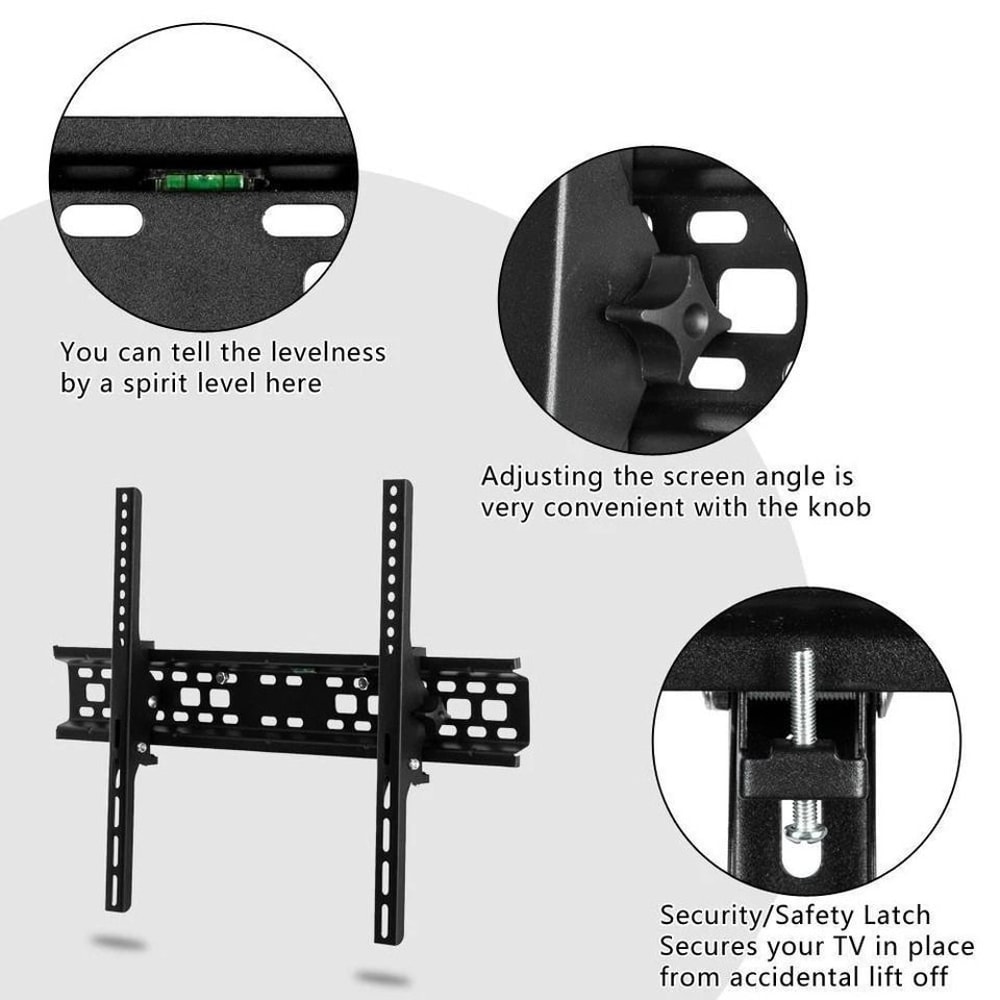 You can tell the levelness by a spirit level here

Adjusting the screen angle is very convenient with the knob

Security/Safety Latch
Secures your TV in place from accidental lift off