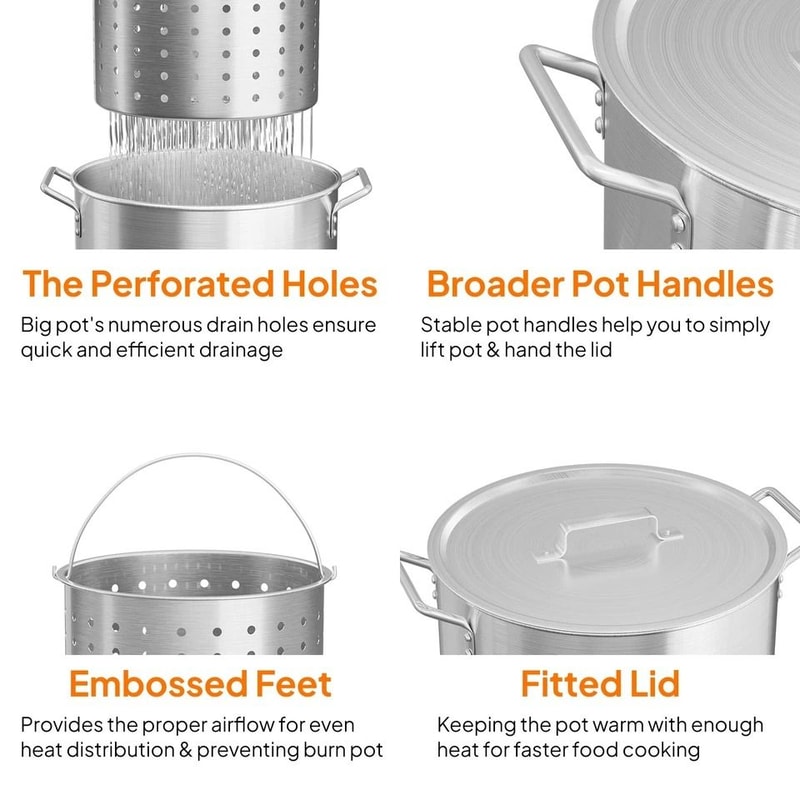 The Perforated Holes

Big pot's numerous drain holes ensure quick and efficient drainage

Broader Pot Handles

Stable pot handles help you to simply lift pot & hand the lid

Embossed Feet

Provides the proper airflow for even heat distribution & preventing burn pot

Fitted Lid

Keeping the pot warm with enough heat for faster food cooking