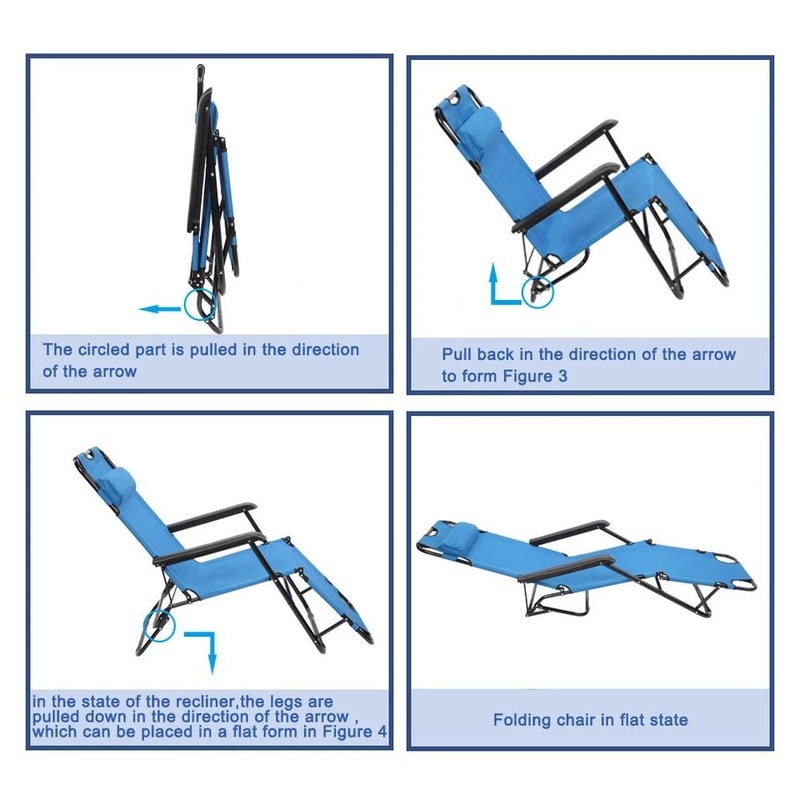 The circled part is pulled in the direction of the arrow

Pull back in the direction of the arrow to form Figure 3

in the state of the recliner,the legs are pulled down in the direction of the arrow , which can be placed in a flat form in Figure 4

Folding chair in flat state