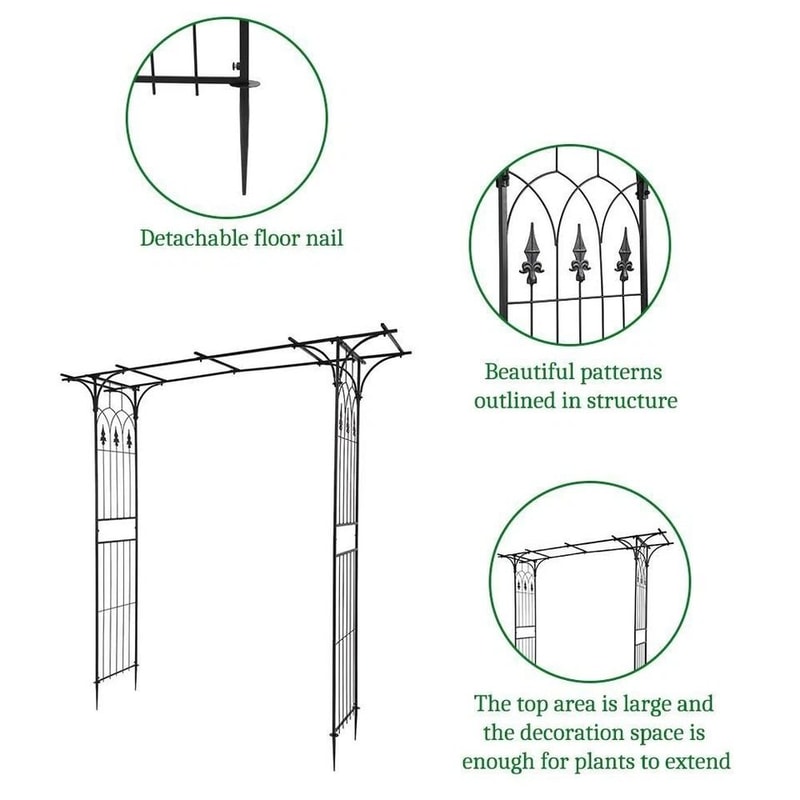 Detachable floor nail

Beautiful patterns outlined in structure

The top area is large and the decoration space is enough for plants to extend