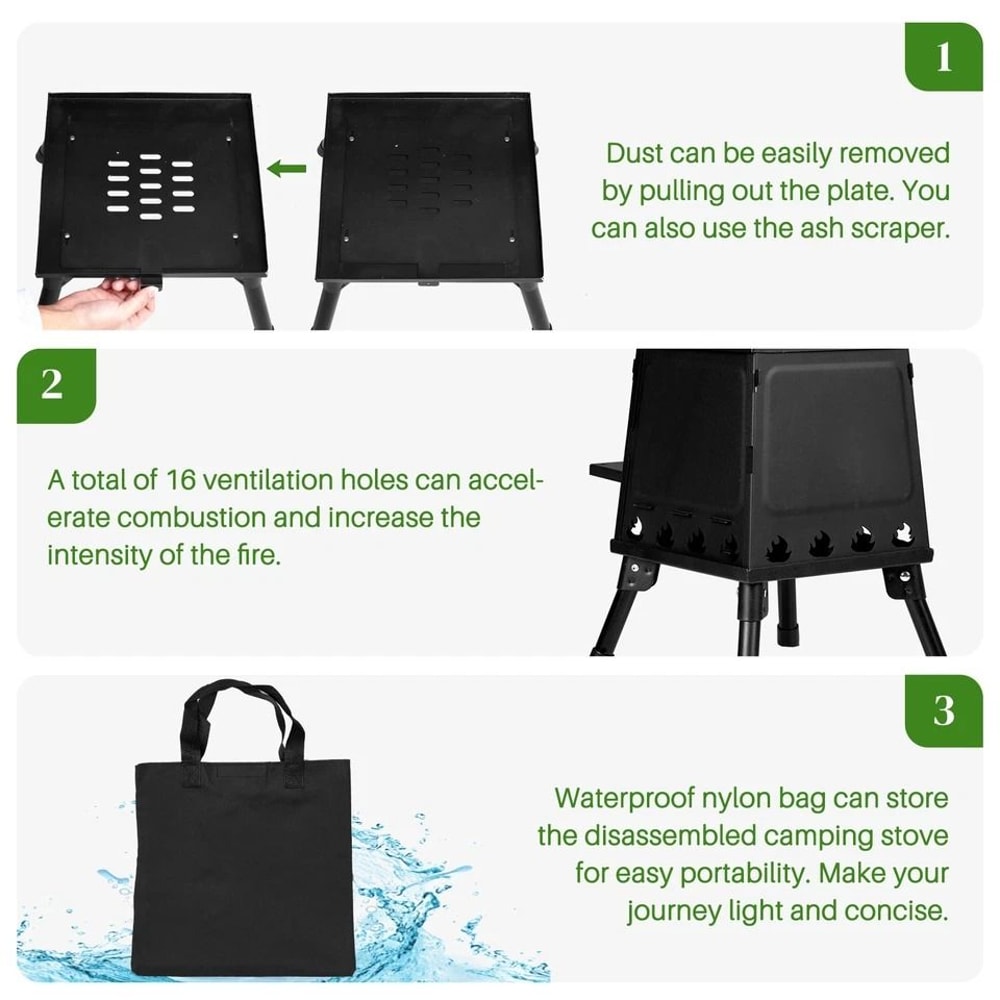 1

Dust can be easily removed by pulling out the plate. You can also use the ash scraper.

2

A total of 16 ventilation holes can accelerate combustion and increase the intensity of the fire.

3

Waterproof nylon bag can store the disassembled camping stove for easy portability. Make your journey light and concise.