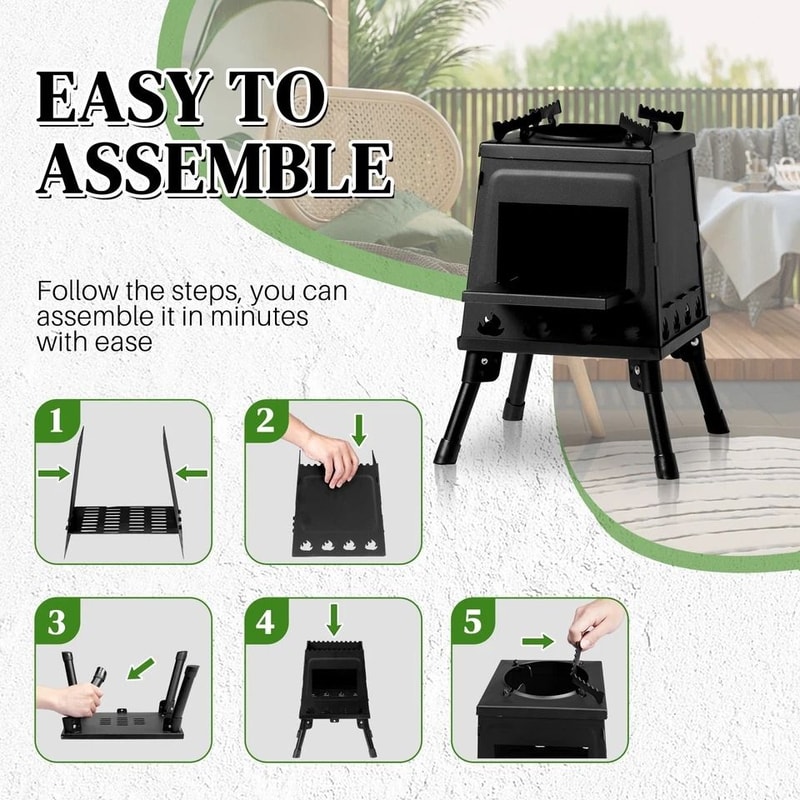 EASY TO ASSEMBLE

Follow the steps, you can assemble it in minutes with ease

1

2

3

4

5