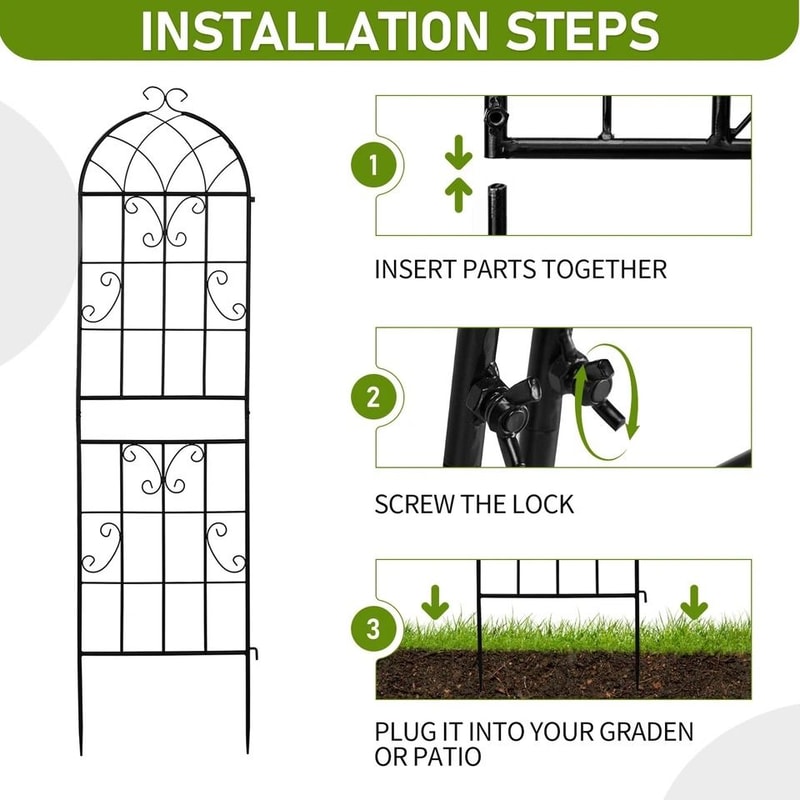 INSTALLATION STEPS

1

INSERT PARTS TOGETHER

2

SCREW THE LOCK

3

PLUG IT INTO YOUR GRADEN OR PATIO