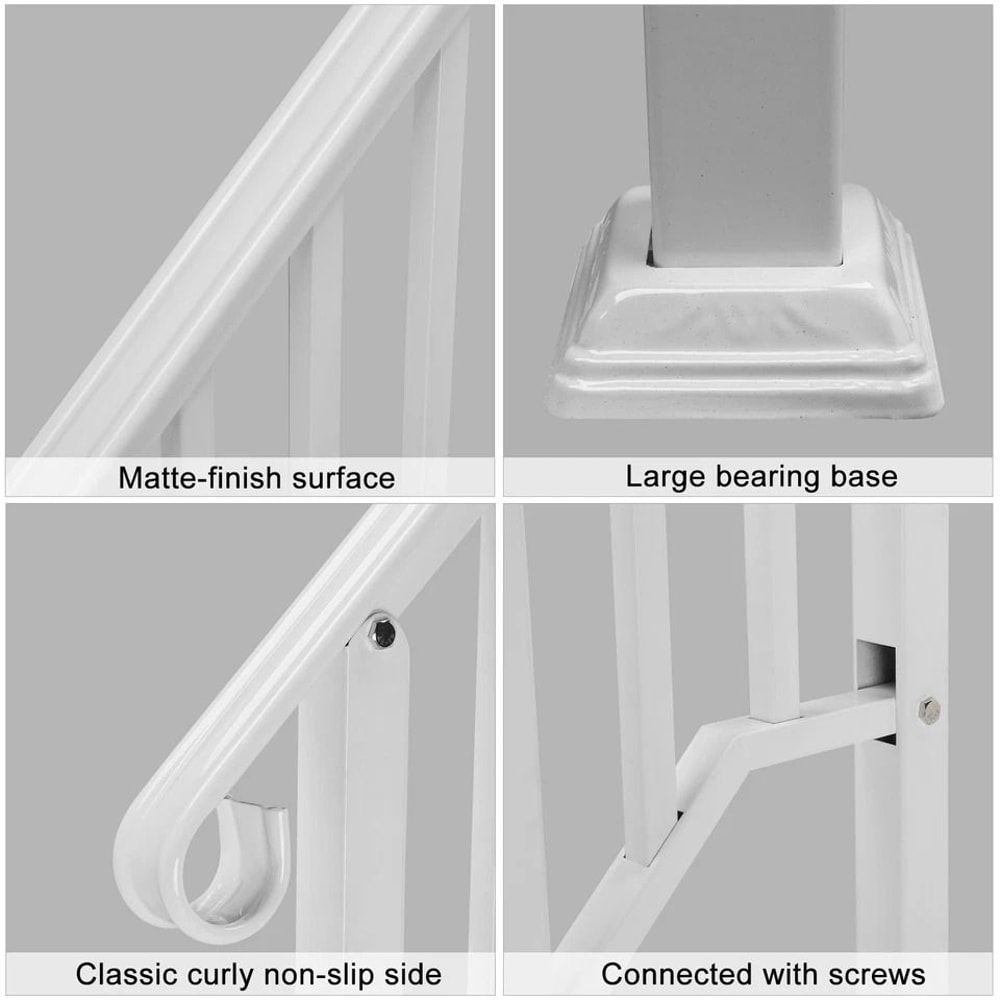 Matte-finish surface

Large bearing base

Classic curly non-slip side

Connected with screws