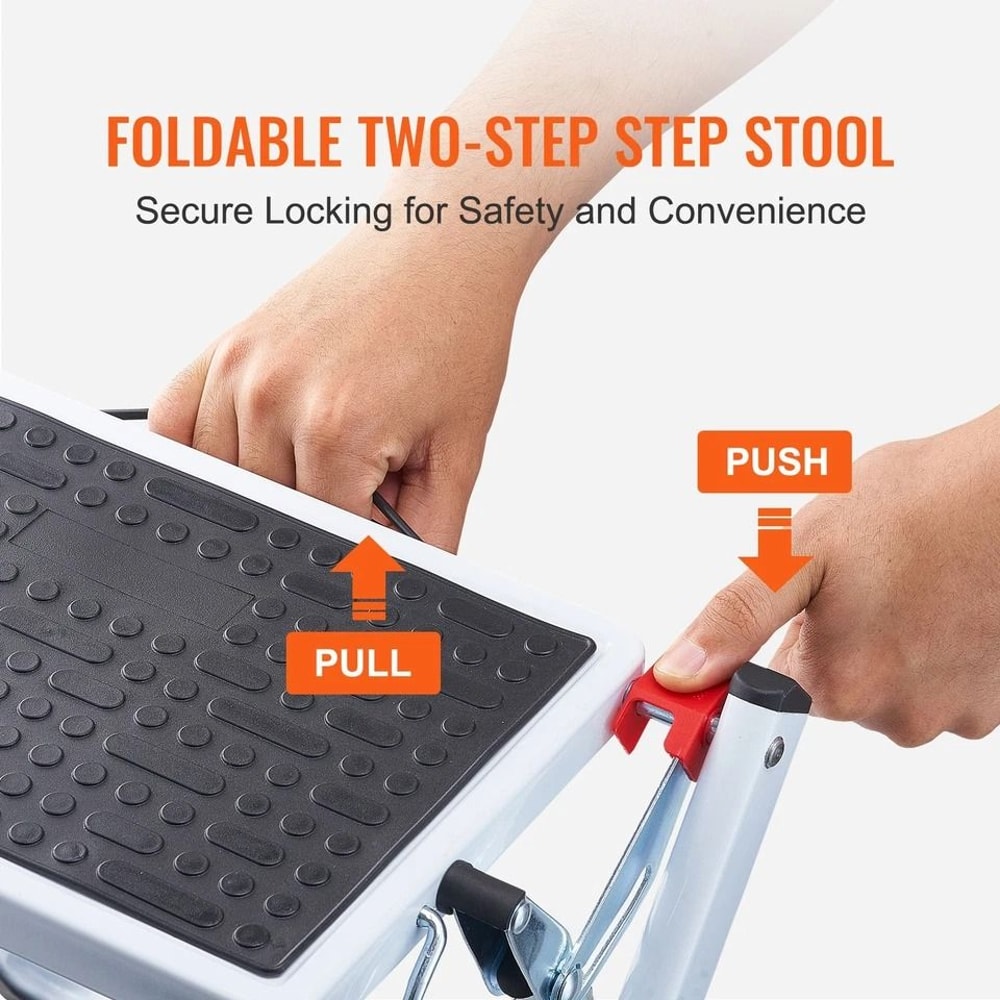 FOLDABLE TWO-STEP STEP STOOL
Secure Locking for Safety and Convenience

PUSH

PULL