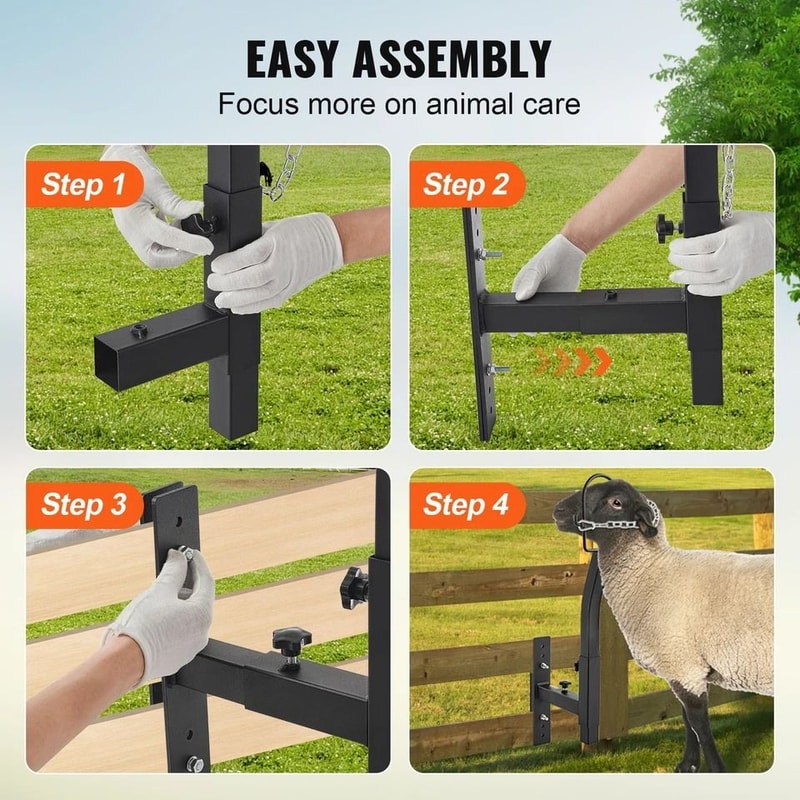 EASY ASSEMBLY
Focus more on animal care

Step 1

Step 2

Step 3

Step 4