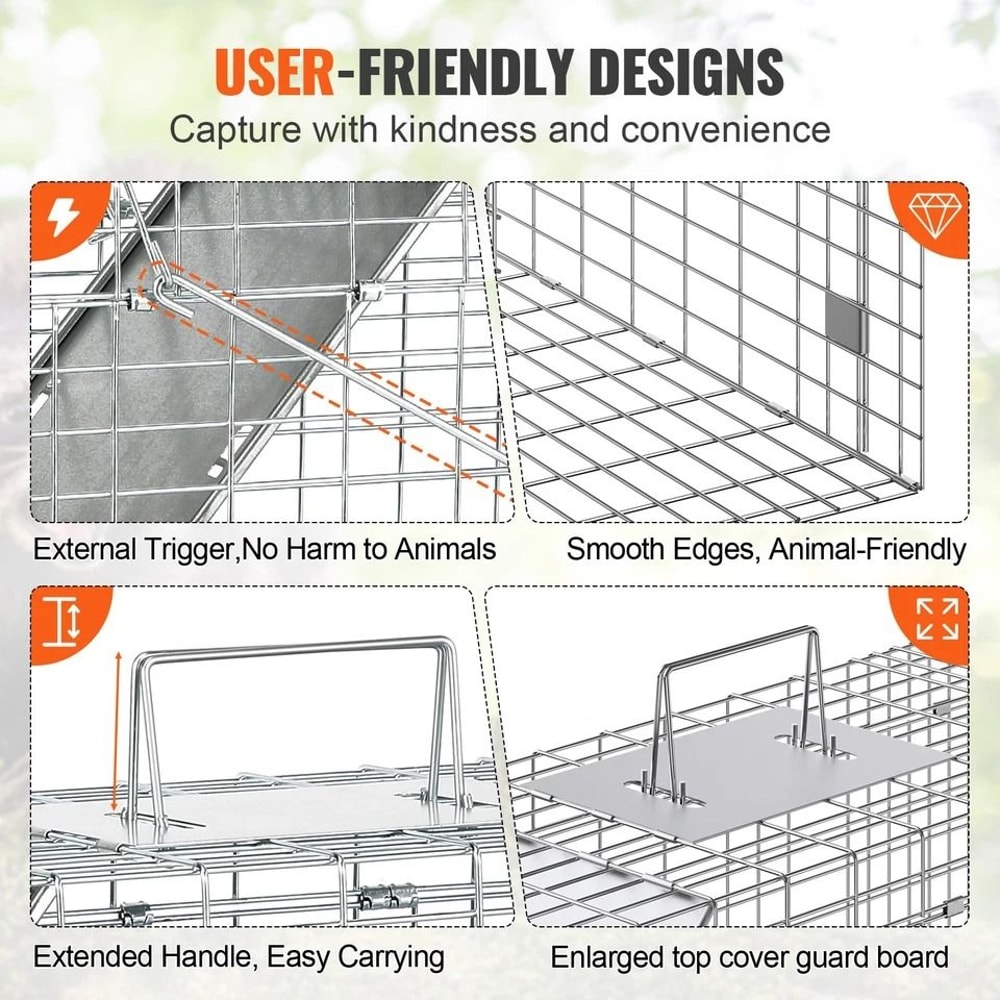 USER-FRIENDLY DESIGNS

Capture with kindness and convenience

External Trigger,No Harm to Animals

Smooth Edges, Animal-Friendly

Extended Handle, Easy Carrying

Enlarged top cover guard board