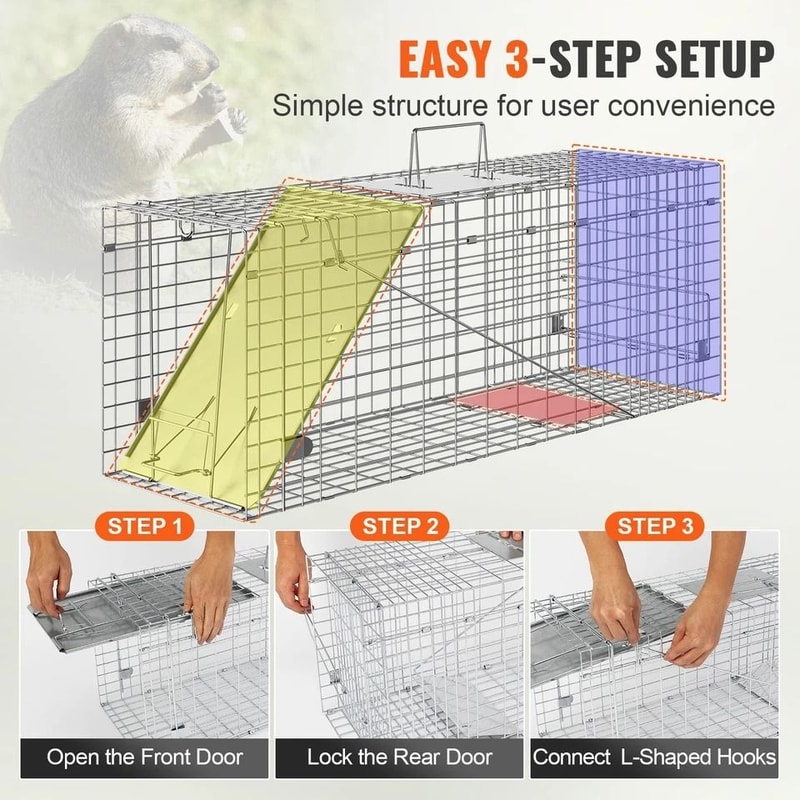 EASY 3-STEP SETUP
Simple structure for user convenience

STEP 1
Open the Front Door

STEP 2
Lock the Rear Door

STEP 3
Connect L-Shaped Hooks