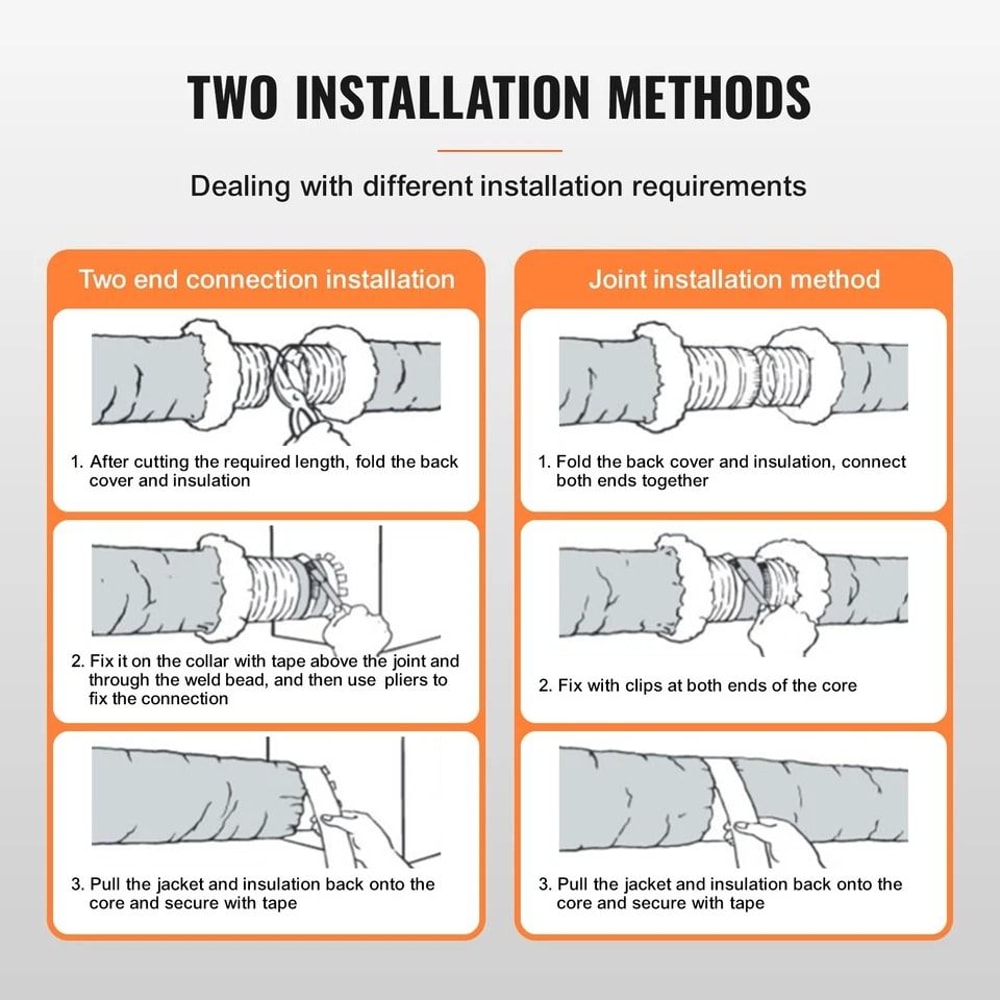 TWO INSTALLATION METHODS

Dealing with different installation requirements

Two end connection installation

1. After cutting the required length, fold the back cover and insulation

2. Fix it on the collar with tape above the joint and through the weld bead, and then use pliers to fix the connection

3. Pull the jacket and insulation back onto the core and secure with tape

Joint installation method

1. Fold the back cover and insulation, connect both ends together

2. Fix with clips at both ends of the core

3. Pull the jacket and insulation back onto the core and secure with tape