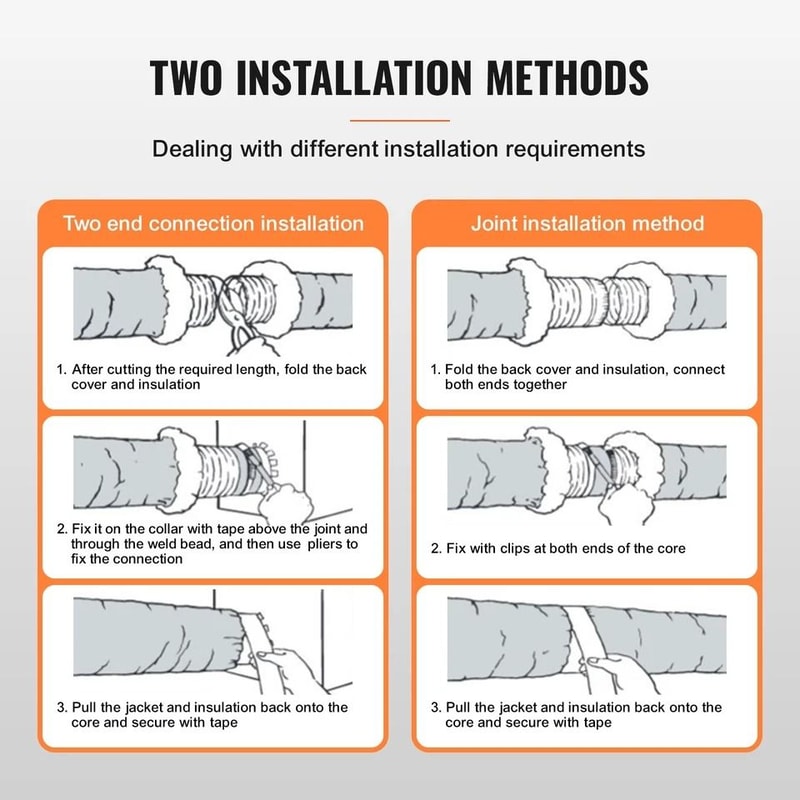 TWO INSTALLATION METHODS

Dealing with different installation requirements

Two end connection installation

1. After cutting the required length, fold the back cover and insulation

2. Fix it on the collar with tape above the joint and through the weld bead, and then use pliers to fix the connection

3. Pull the jacket and insulation back onto the core and secure with tape

Joint installation method

1. Fold the back cover and insulation, connect both ends together

2. Fix with clips at both ends of the core

3. Pull the jacket and insulation back onto the core and secure with tape