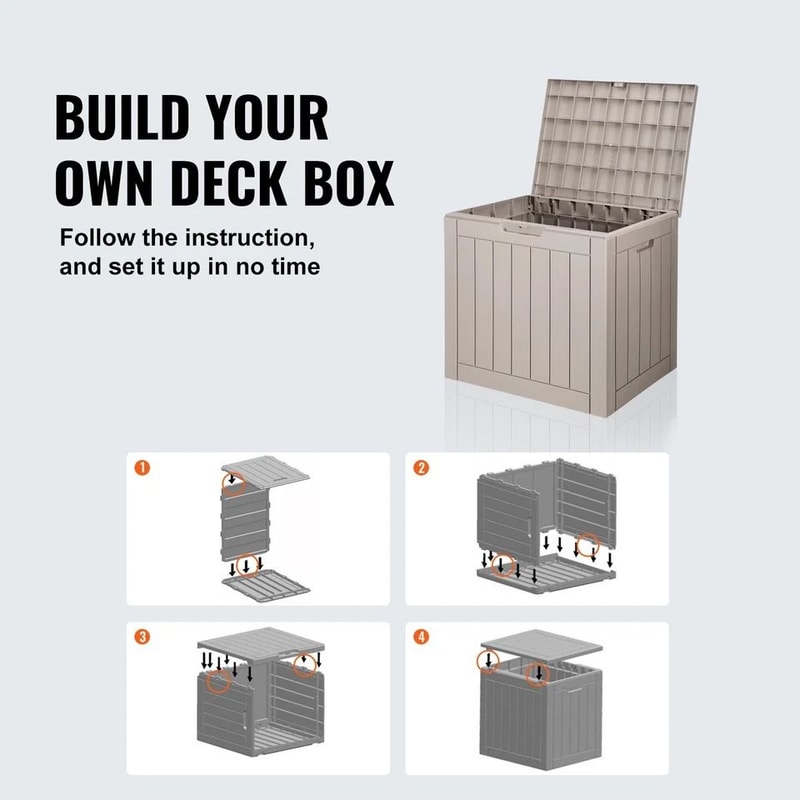 BUILD YOUR OWN DECK BOX

Follow the instruction, and set it up in no time

1

2

3

4