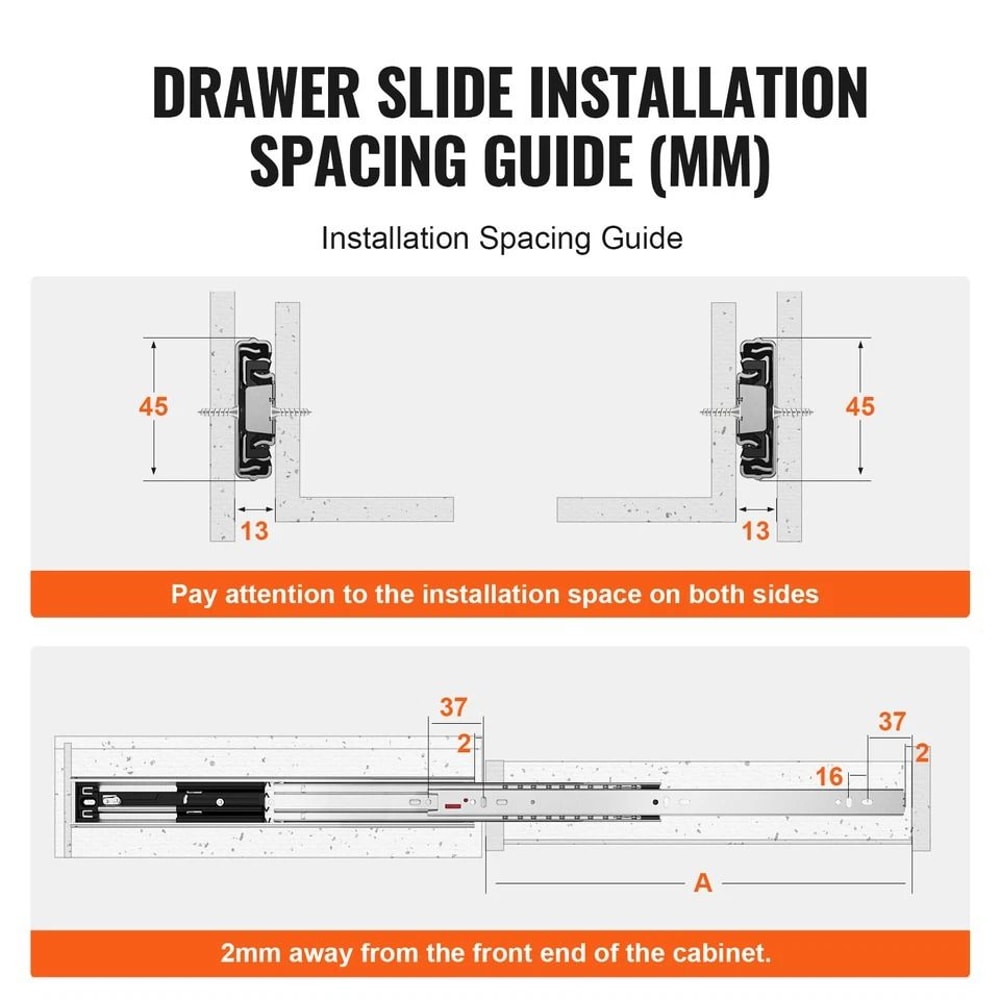 DRAWER SLIDE INSTALLATION SPACING GUIDE (MM)

Installation Spacing Guide

45

13

45

13

Pay attention to the installation space on both sides

37

2

37

2

16

A

2mm away from the front end of the cabinet.