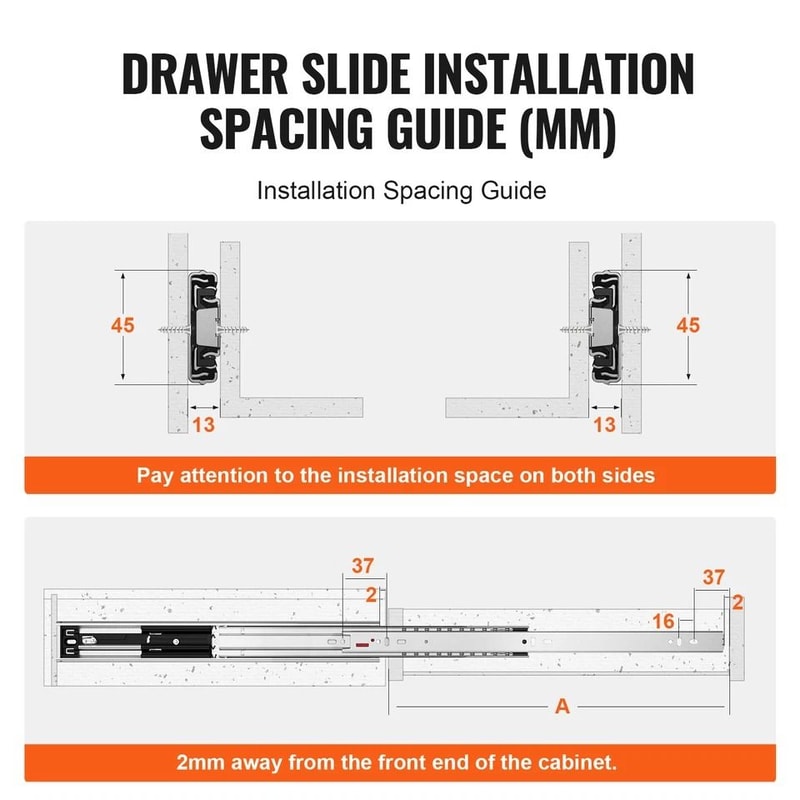 DRAWER SLIDE INSTALLATION SPACING GUIDE (MM)

Installation Spacing Guide

45

13

45

13

Pay attention to the installation space on both sides

37

2

37

2

16

A

2mm away from the front end of the cabinet.