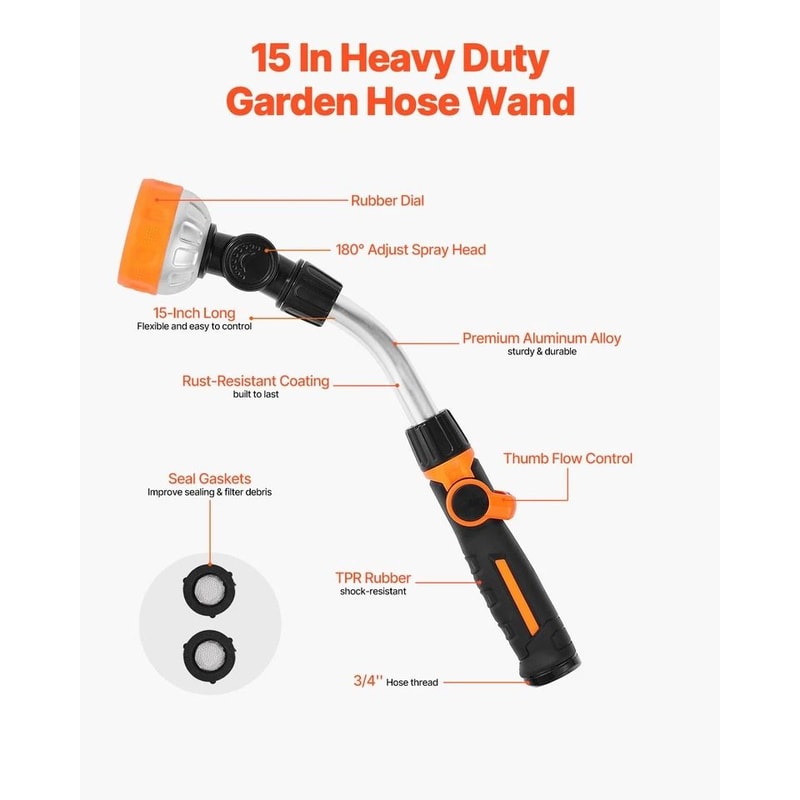 15 In Heavy Duty Garden Hose Wand

Rubber Dial

180° Adjust Spray Head

15-Inch Long
Flexible and easy to control

Premium Aluminum Alloy
sturdy & durable

Rust-Resistant Coating
built to last

Thumb Flow Control

Seal Gaskets
Improve sealing & filter debris

TPR Rubber
shock-resistant

3/4'' Hose thread