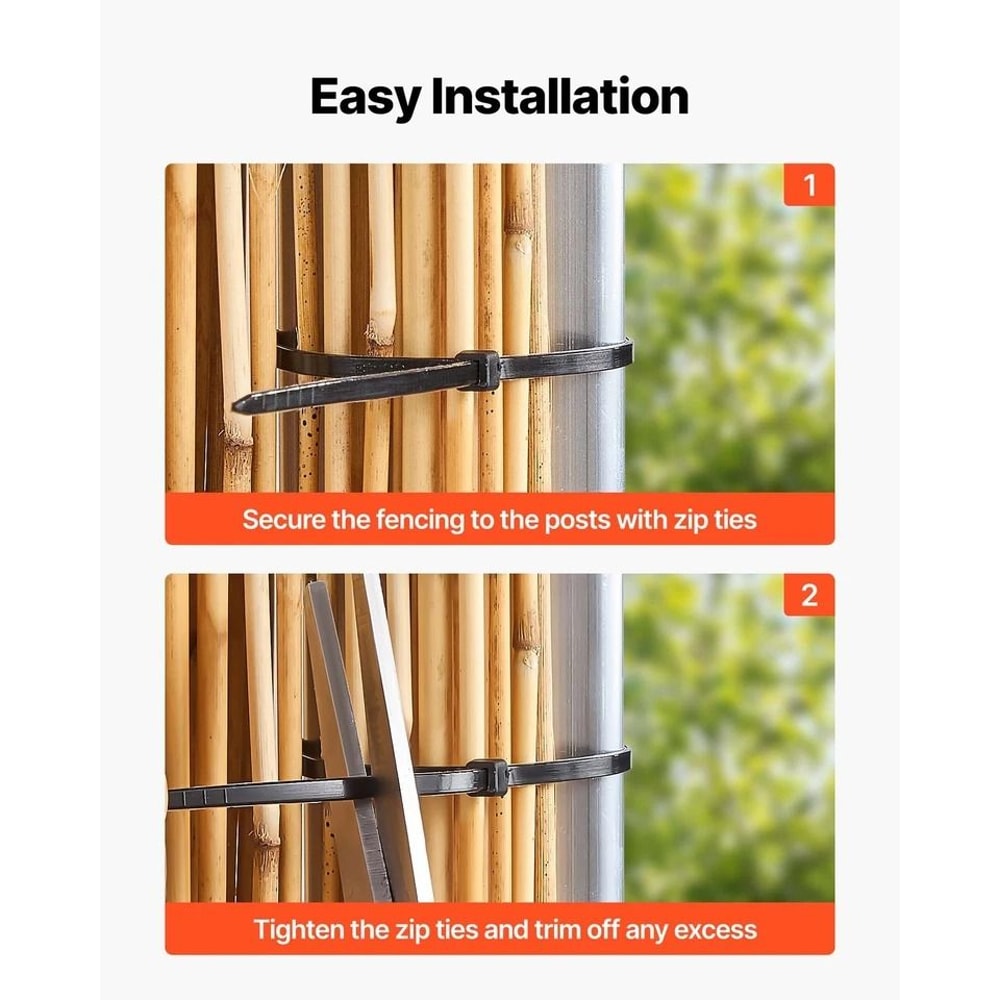 Easy Installation

1

Secure the fencing to the posts with zip ties

2

Tighten the zip ties and trim off any excess