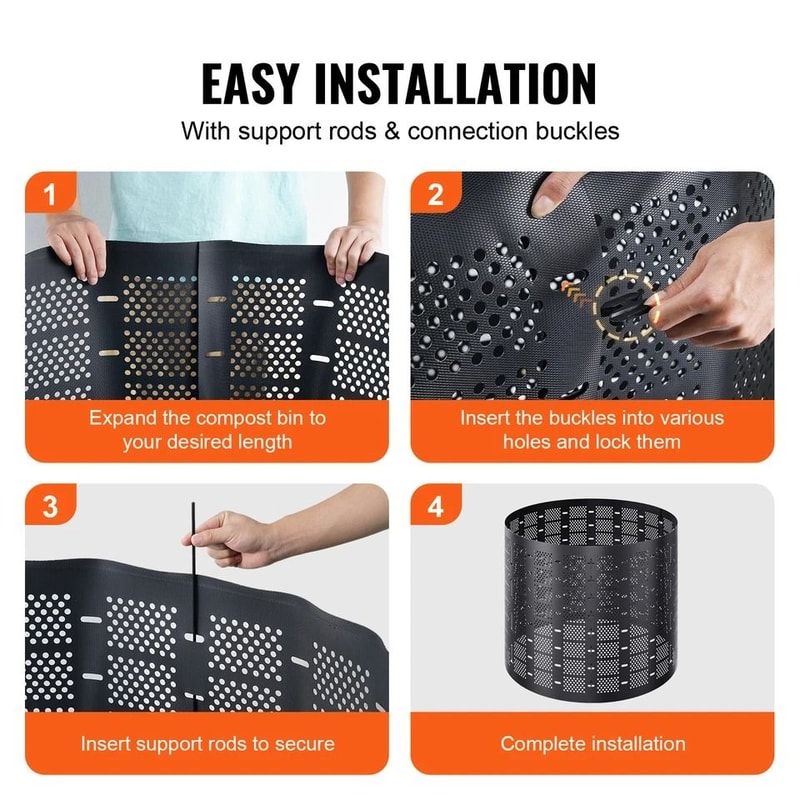 EASY INSTALLATION
With support rods & connection buckles

1
Expand the compost bin to your desired length

2
Insert the buckles into various holes and lock them

3
Insert support rods to secure

4
Complete installation