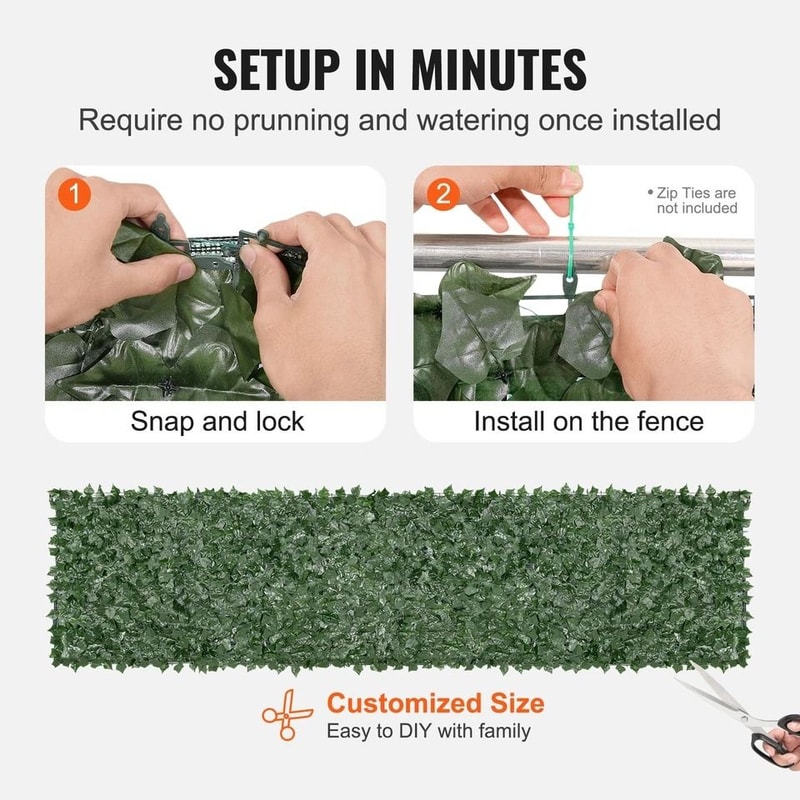 SETUP IN MINUTES
Require no prunning and watering once installed

1
Snap and lock

2
• Zip Ties are not included
Install on the fence

Customized Size
Easy to DIY with family