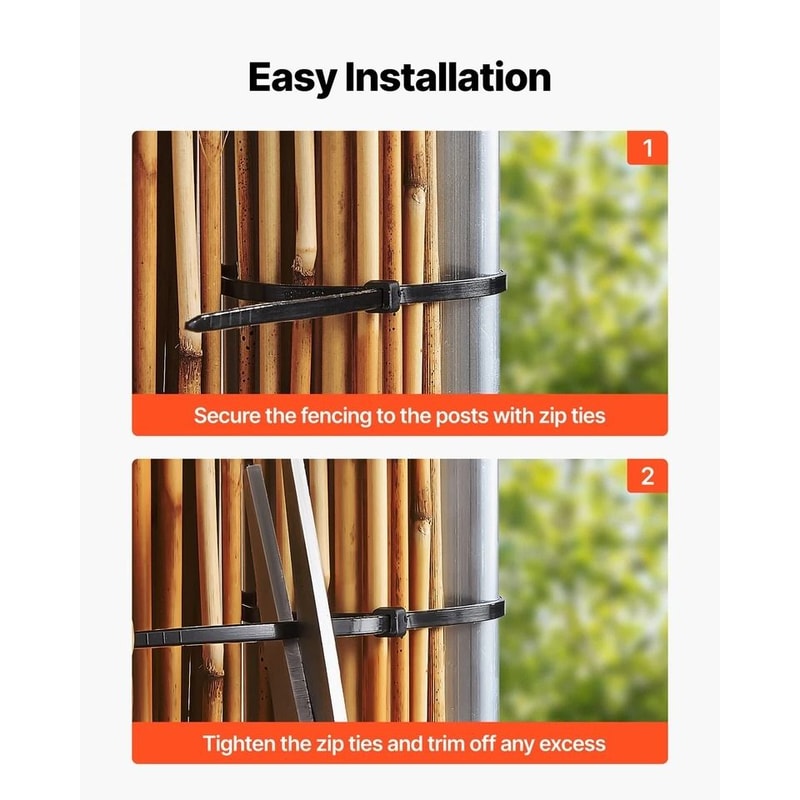 Easy Installation

1

Secure the fencing to the posts with zip ties

2

Tighten the zip ties and trim off any excess