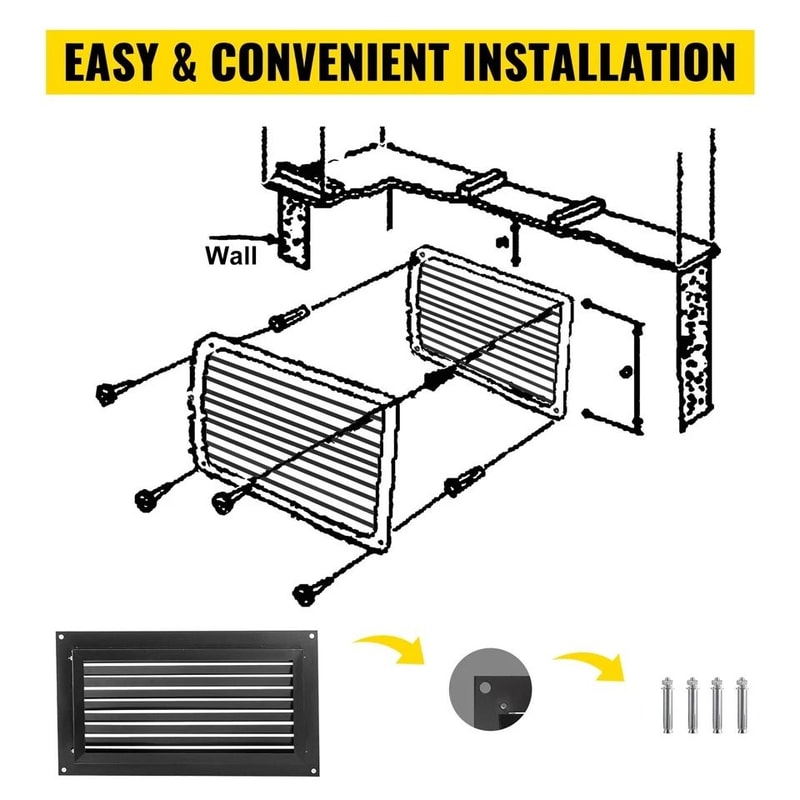 EASY & CONVENIENT INSTALLATION

Wall