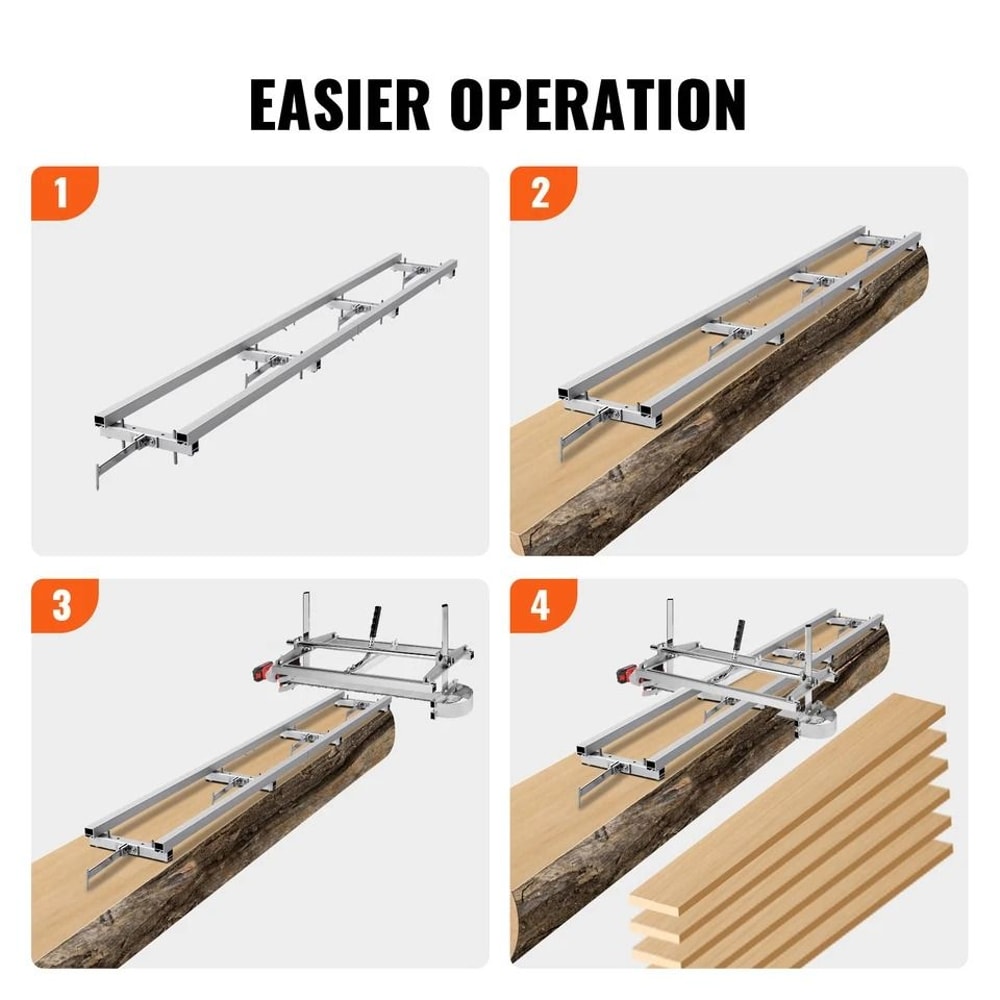 EASIER OPERATION

1

2

3

4