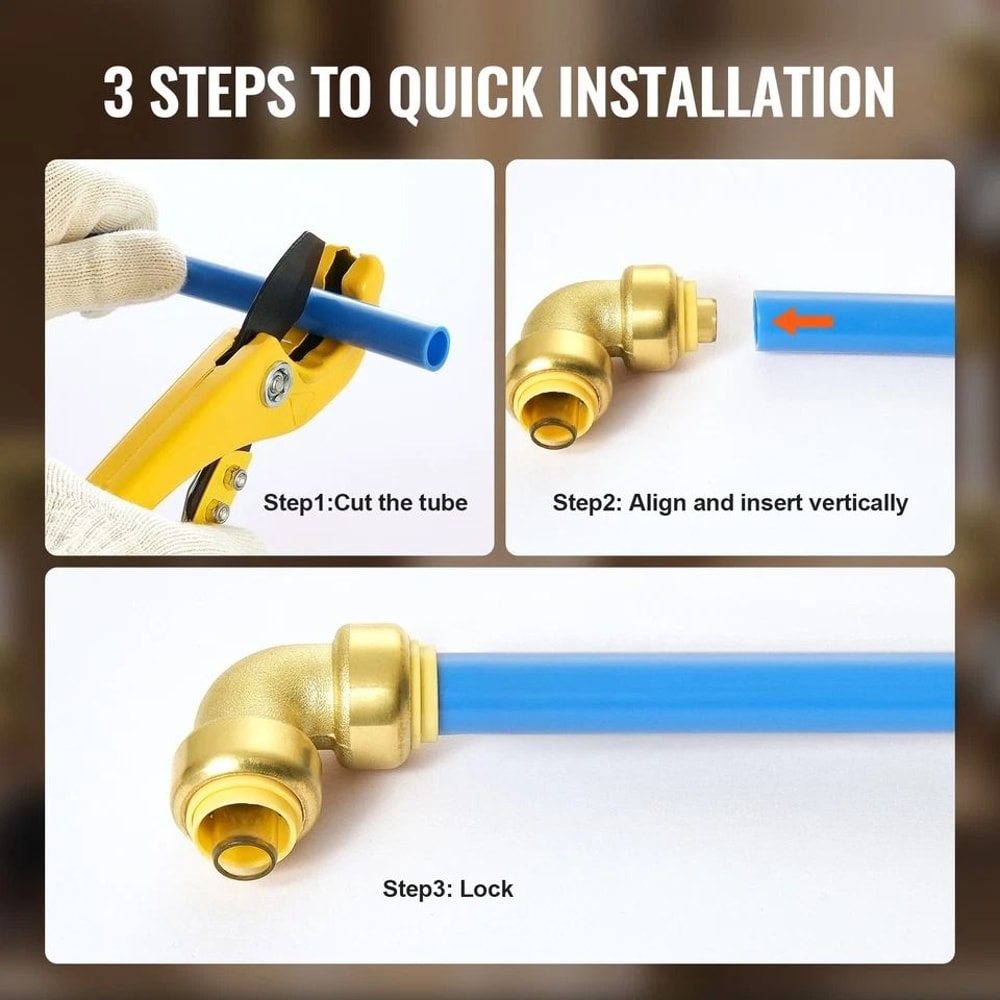 3 STEPS TO QUICK INSTALLATION

Step1:Cut the tube

Step2: Align and insert vertically

Step3: Lock