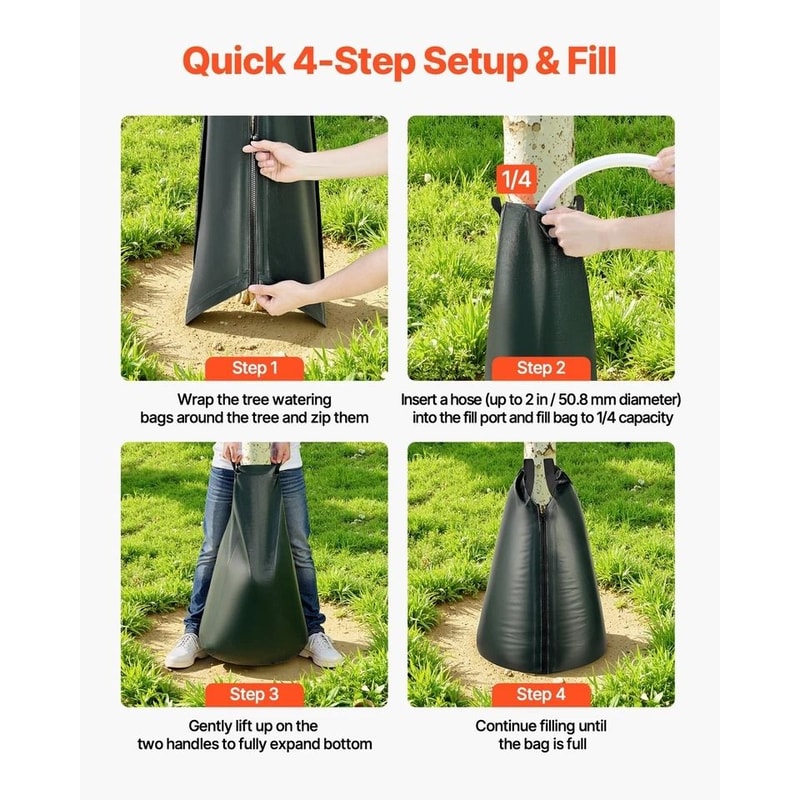 Quick 4-Step Setup & Fill

Step 1

Wrap the tree watering bags around the tree and zip them

1/4

Step 2

Insert a hose (up to 2 in / 50.8 mm diameter) into the fill port and fill bag to 1/4 capacity

Step 3

Gently lift up on the two handles to fully expand bottom

Step 4

Continue filling until the bag is full