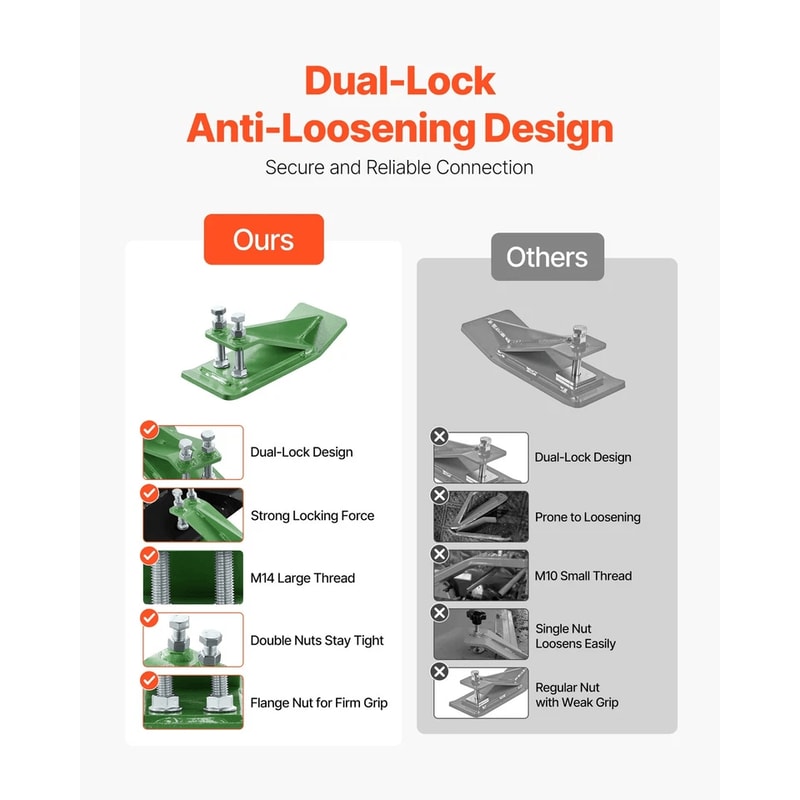 Dual-Lock Anti-Loosening Design

Secure and Reliable Connection

Ours

Dual-Lock Design

Strong Locking Force

M14 Large Thread

Double Nuts Stay Tight

Flange Nut for Firm Grip

Others

Dual-Lock Design

Prone to Loosening

M10 Small Thread

Single Nut Loosens Easily

Regular Nut with Weak Grip