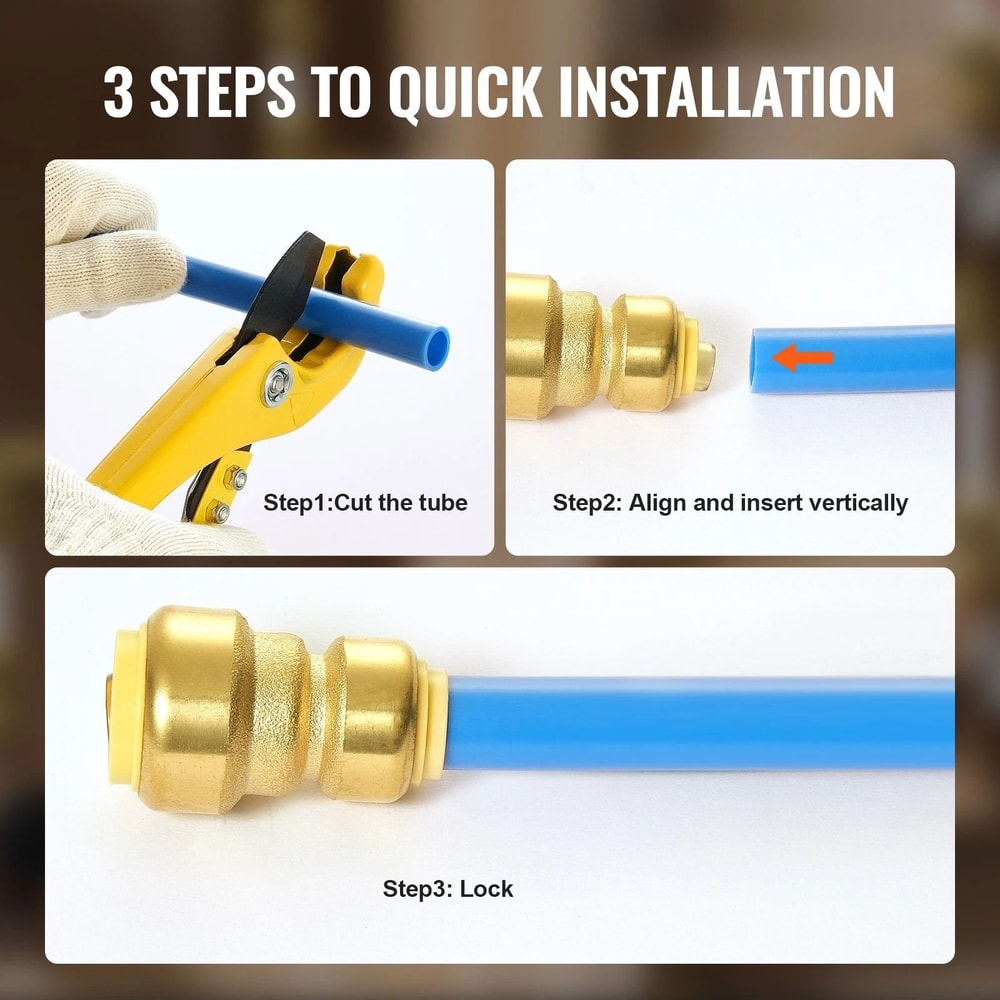 3 STEPS TO QUICK INSTALLATION

Step1:Cut the tube

Step2: Align and insert vertically

Step3: Lock