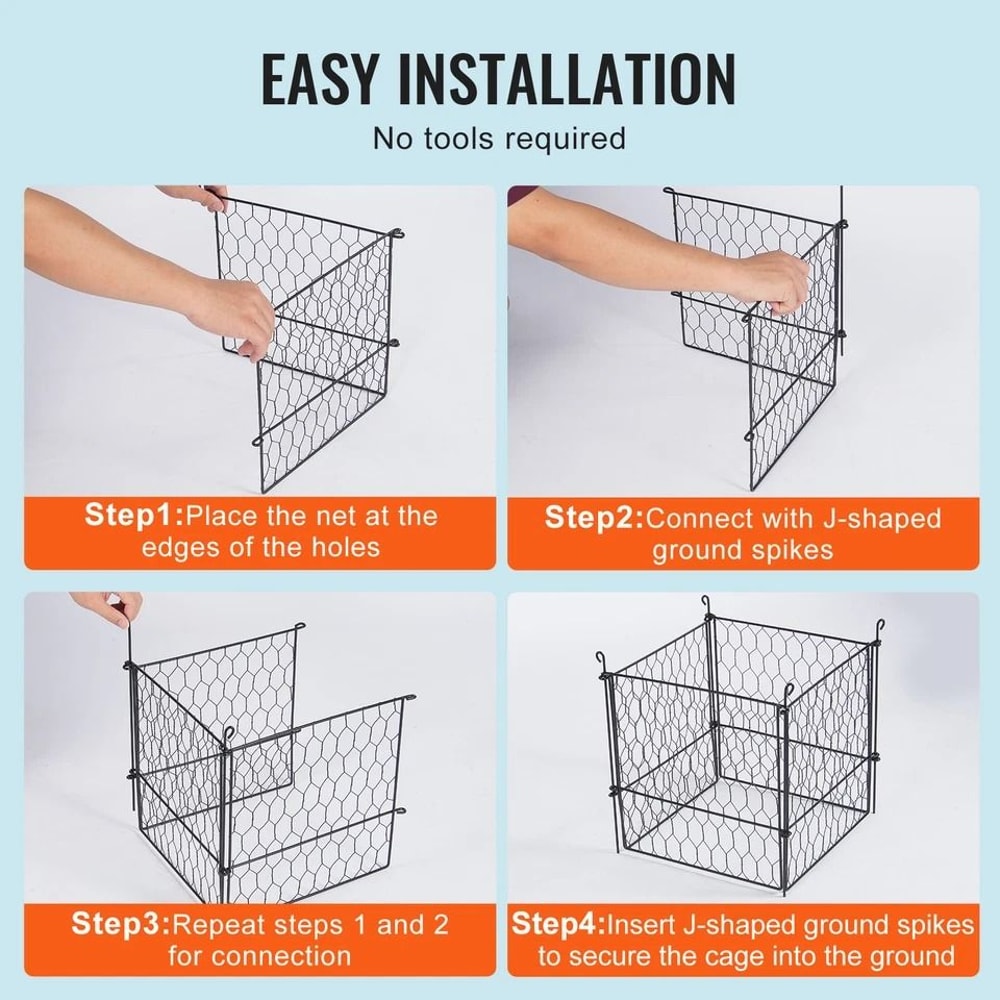 EASY INSTALLATION
No tools required

Step1:Place the net at the edges of the holes

Step2:Connect with J-shaped ground spikes

Step3:Repeat steps 1 and 2 for connection

Step4:Insert J-shaped ground spikes to secure the cage into the ground