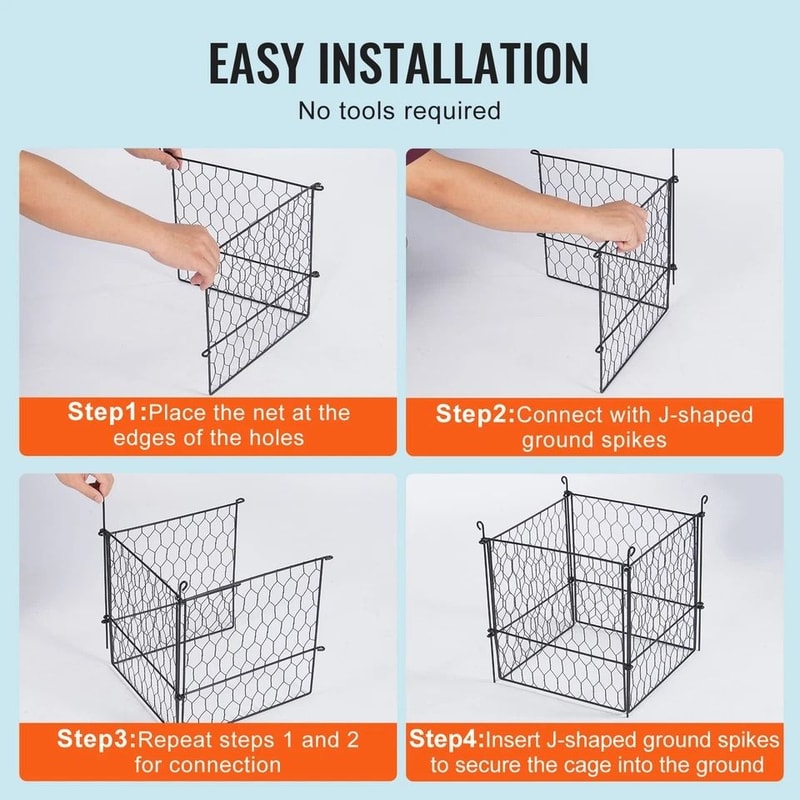 EASY INSTALLATION

No tools required

Step1:Place the net at the edges of the holes

Step2:Connect with J-shaped ground spikes

Step3:Repeat steps 1 and 2 for connection

Step4:Insert J-shaped ground spikes to secure the cage into the ground