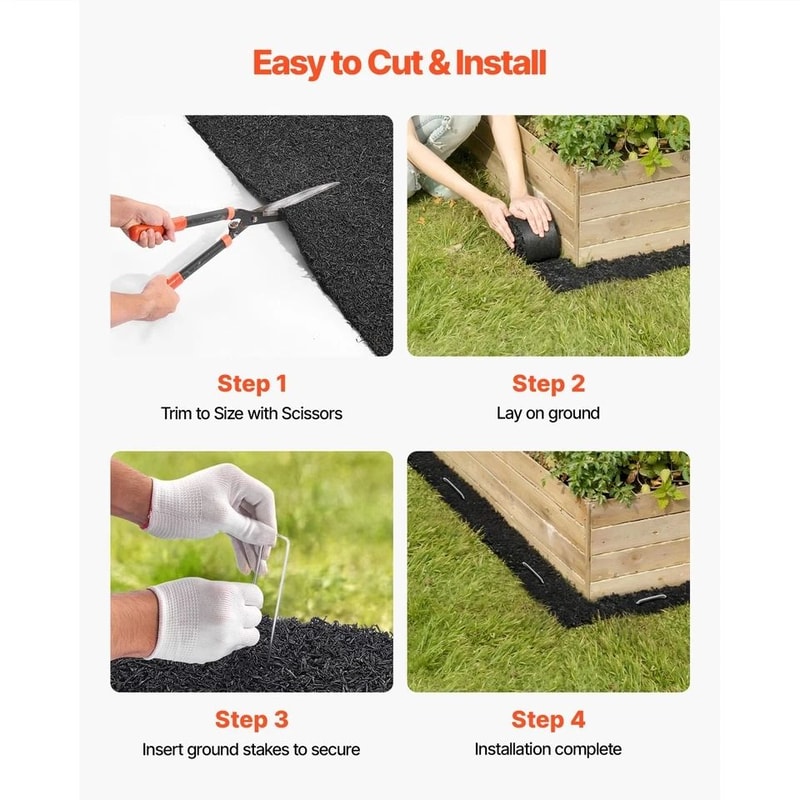 Easy to Cut & Install

Step 1
Trim to Size with Scissors

Step 2
Lay on ground

Step 3
Insert ground stakes to secure

Step 4
Installation complete