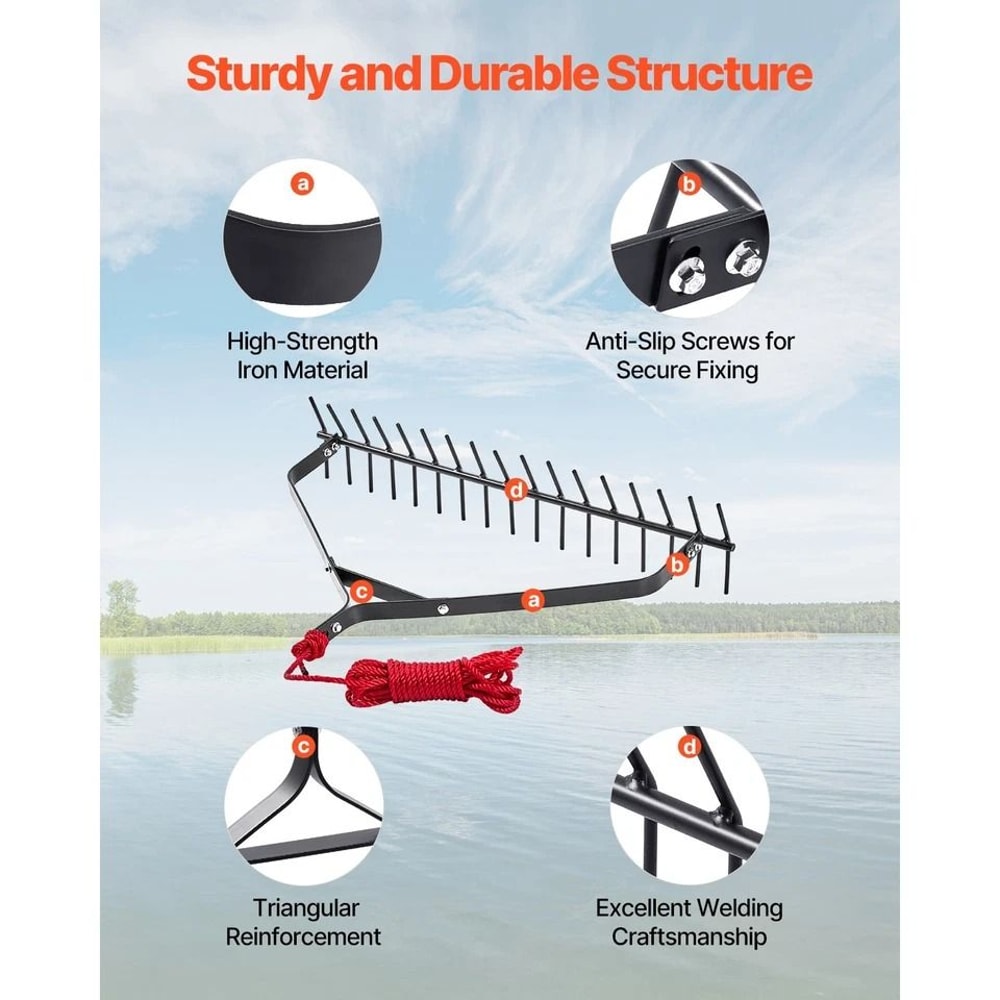 Sturdy and Durable Structure

a

High-Strength Iron Material

b

Anti-Slip Screws for Secure Fixing

d

b

c

a

c

Triangular Reinforcement

d

Excellent Welding Craftsmanship