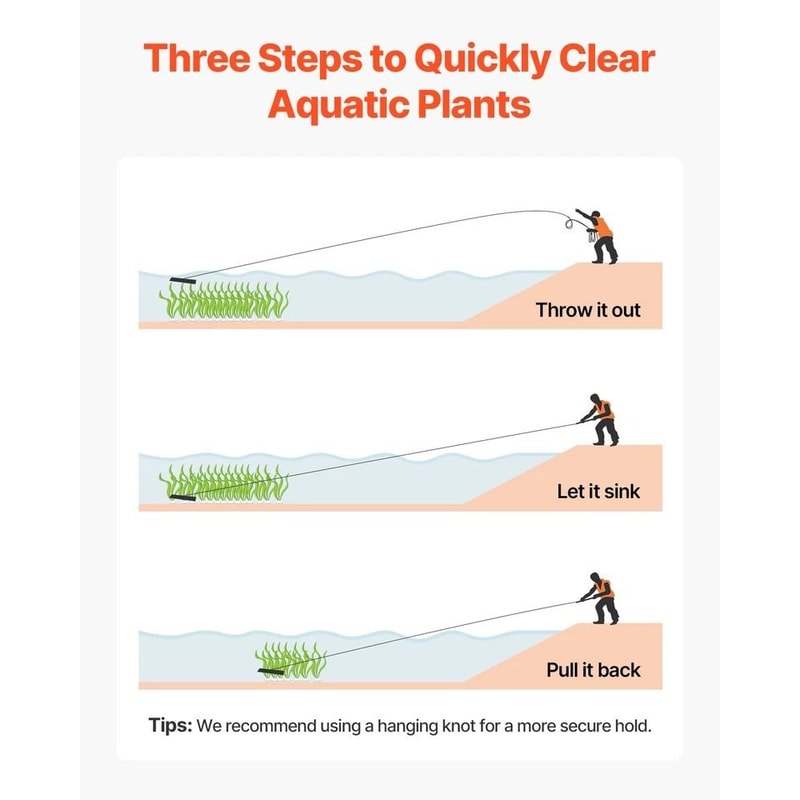 Three Steps to Quickly Clear Aquatic Plants

Throw it out

Let it sink

Pull it back

Tips: We recommend using a hanging knot for a more secure hold.