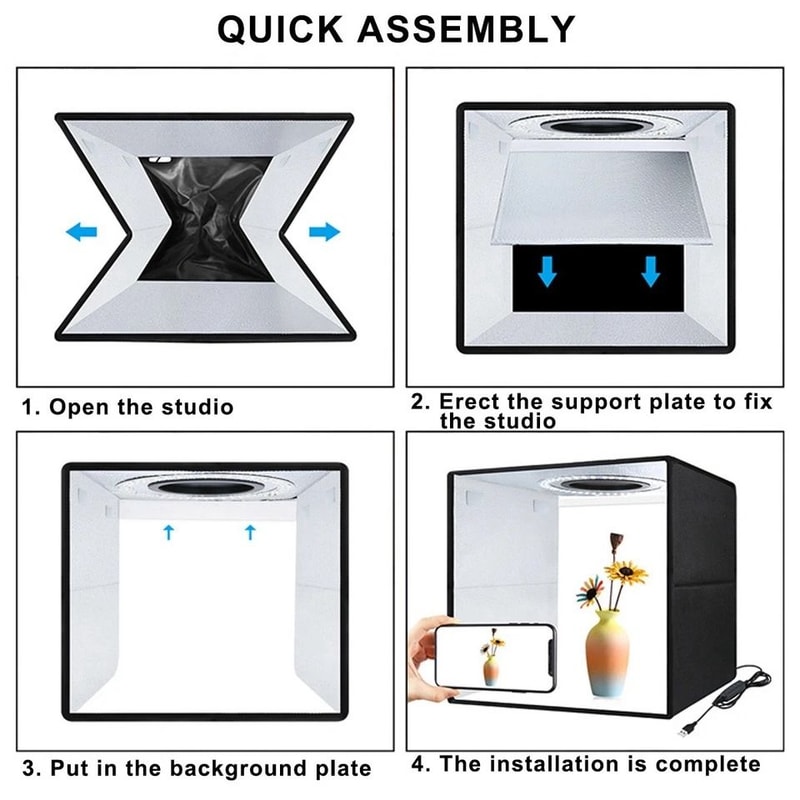 QUICK ASSEMBLY

1. Open the studio

2. Erect the support plate to fix the studio

3. Put in the background plate

4. The installation is complete