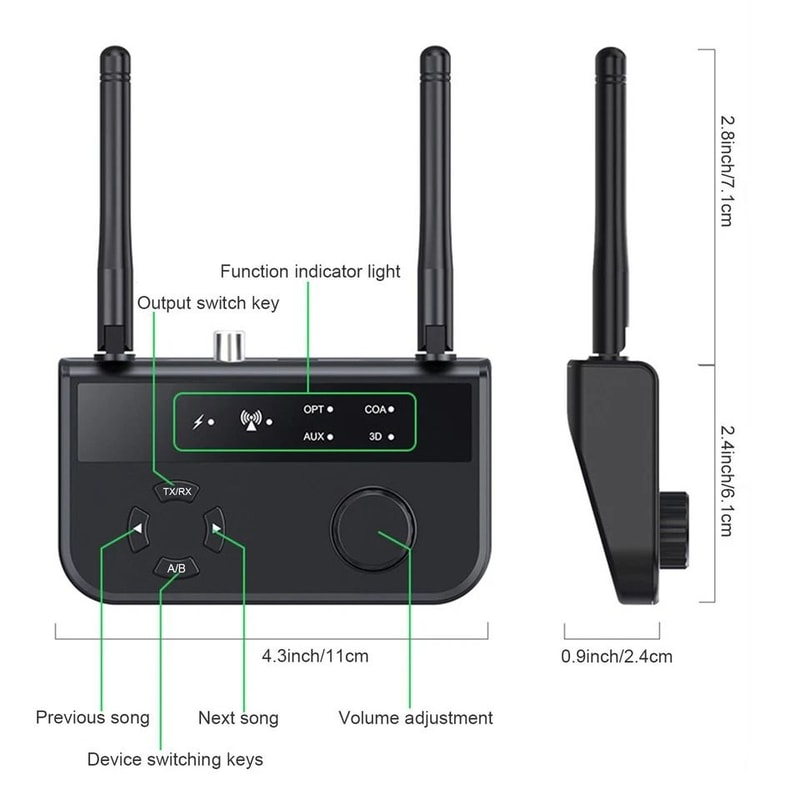 Function indicator light

Output switch key

OPT

COA

AUX

3D

TX/RX

A/B

2.8inch/7.1cm

2.4inch/6.1cm

4.3inch/11cm

0.9inch/2.4cm

Previous song

Next song

Volume adjustment

Device switching keys