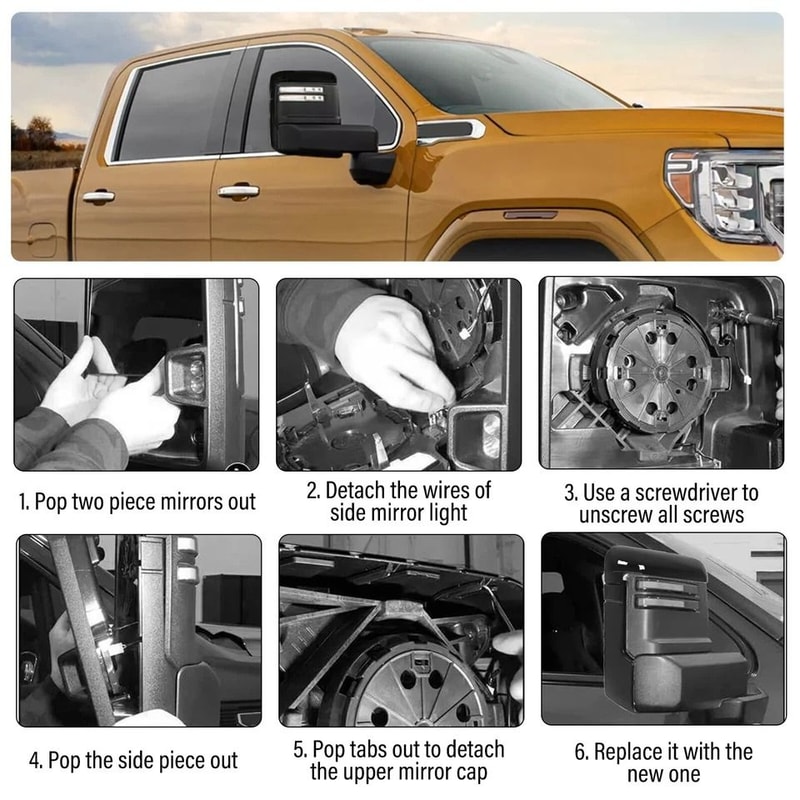 1. Pop two piece mirrors out

2. Detach the wires of side mirror light

3. Use a screwdriver to unscrew all screws

4. Pop the side piece out

5. Pop tabs out to detach the upper mirror cap

6. Replace it with the new one