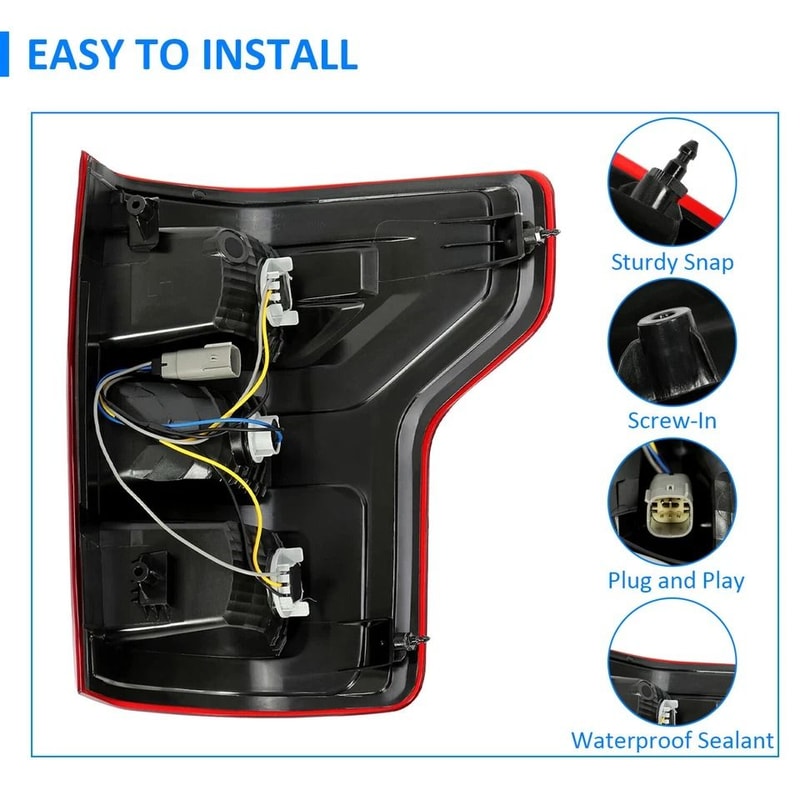 EASY TO INSTALL

Sturdy Snap

Screw-In

Plug and Play

Waterproof Sealant