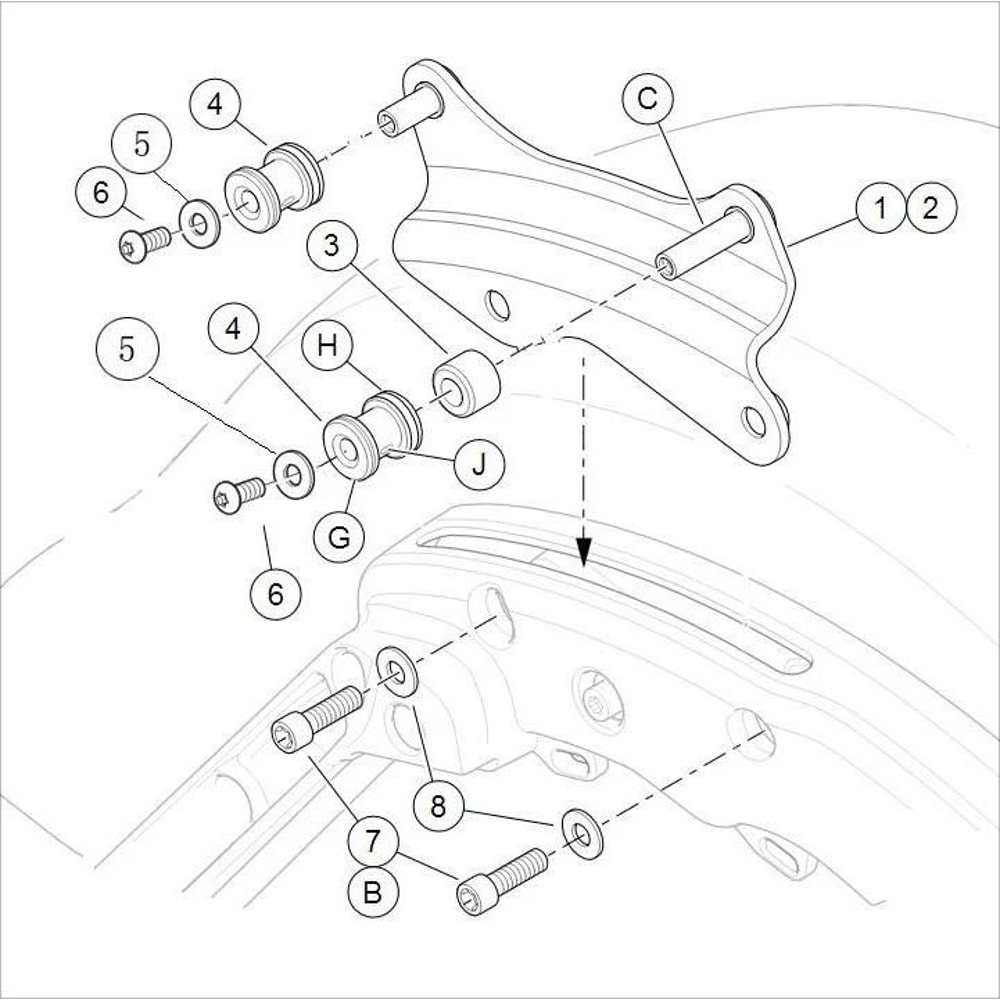 4
C
5
6
1
2
3
5
4
H
J
G
6
8
7
B