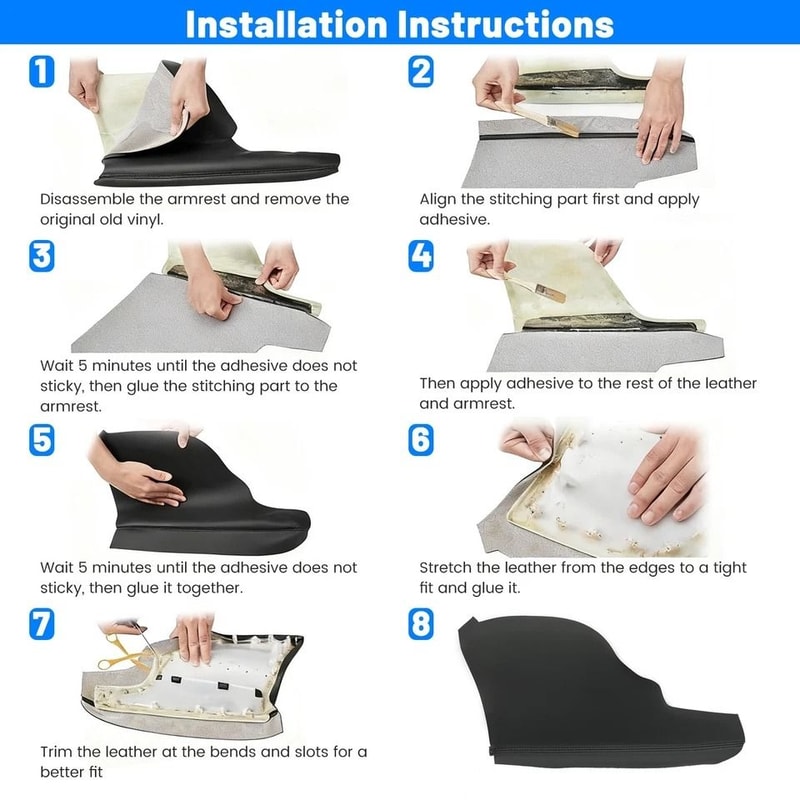 Installation Instructions

1

Disassemble the armrest and remove the original old vinyl.

2

Align the stitching part first and apply adhesive.

3

Wait 5 minutes until the adhesive does not sticky, then glue the stitching part to the armrest.

4

Then apply adhesive to the rest of the leather and armrest.

5

Wait 5 minutes until the adhesive does not sticky, then glue it together.

6

Stretch the leather from the edges to a tight fit and glue it.

7

Trim the leather at the bends and slots for a better fit

8