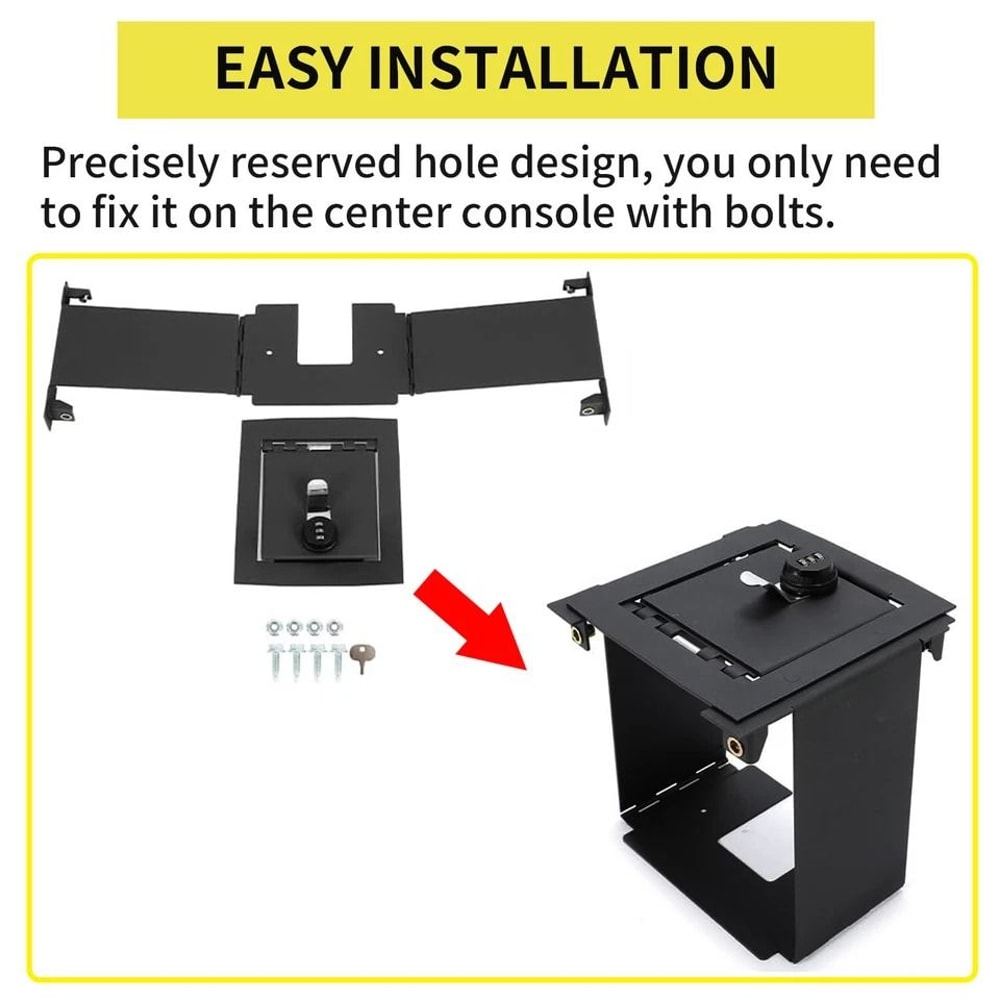 EASY INSTALLATION

Precisely reserved hole design, you only need to fix it on the center console with bolts.