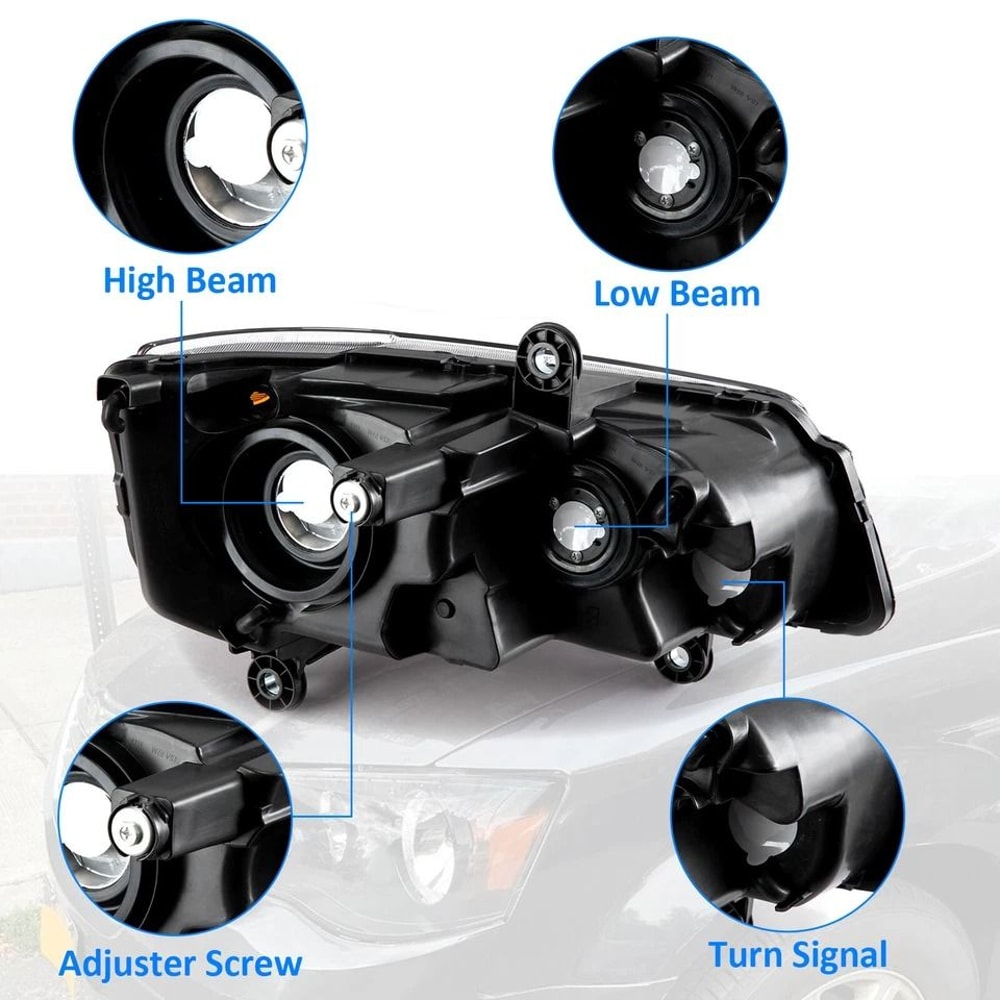 High Beam

Low Beam

Adjuster Screw

Turn Signal